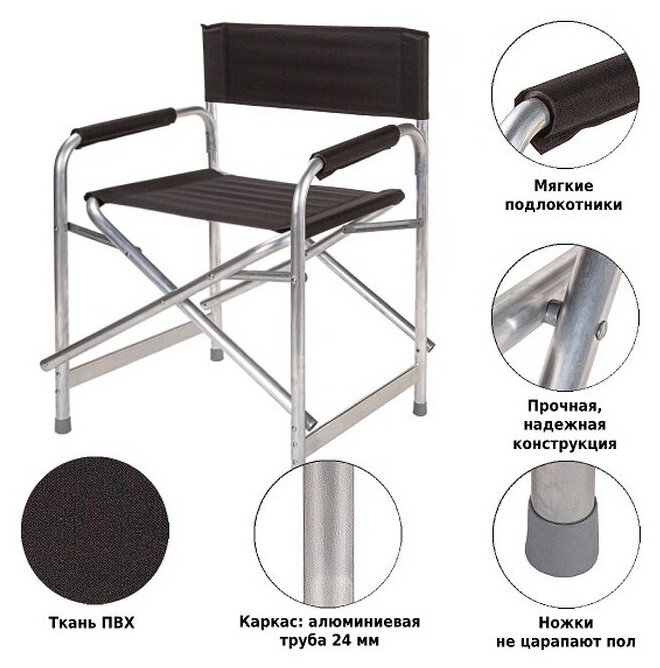 Мягкие подлокотники

Прочная, надежная конструкция

Ткань ПВХ

Каркас: алюминиевая труба 24 мм

Ножки не царапают пол