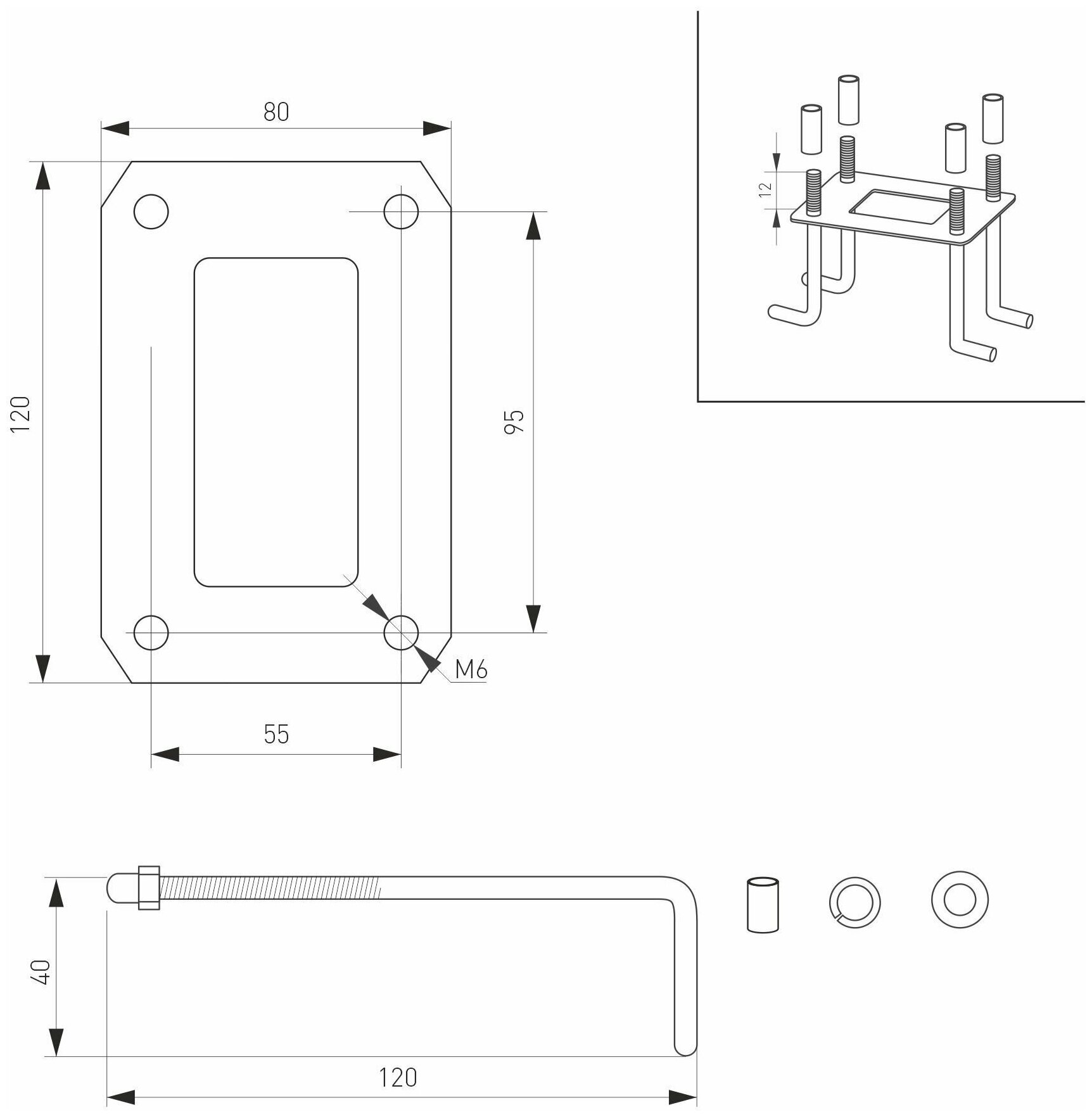 80

120

95

M6

55

12

40

120