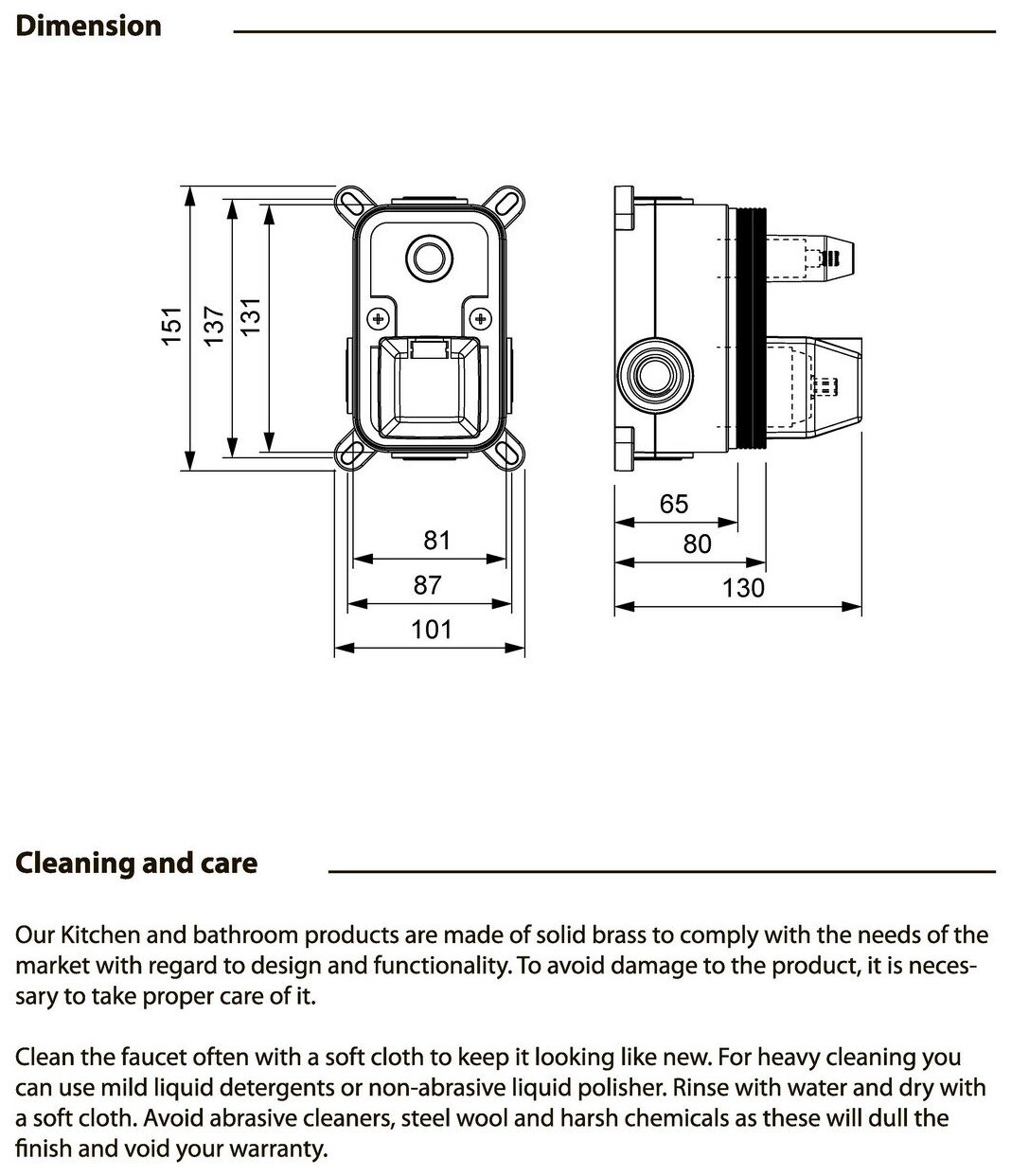 Dimension

151
137
131
81
87
101
65
80
130

Cleaning and care

Our Kitchen and bathroom products are made of solid brass to comply with the needs of the market with regard to design and functionality. To avoid damage to the product, it is necessary to take proper care of it.

Clean the faucet often with a soft cloth to keep it looking like new. For heavy cleaning you can use mild liquid detergents or non-abrasive liquid polisher. Rinse with water and dry with a soft cloth. Avoid abrasive cleaners, steel wool and harsh chemicals as these will dull the finish and void your warranty.