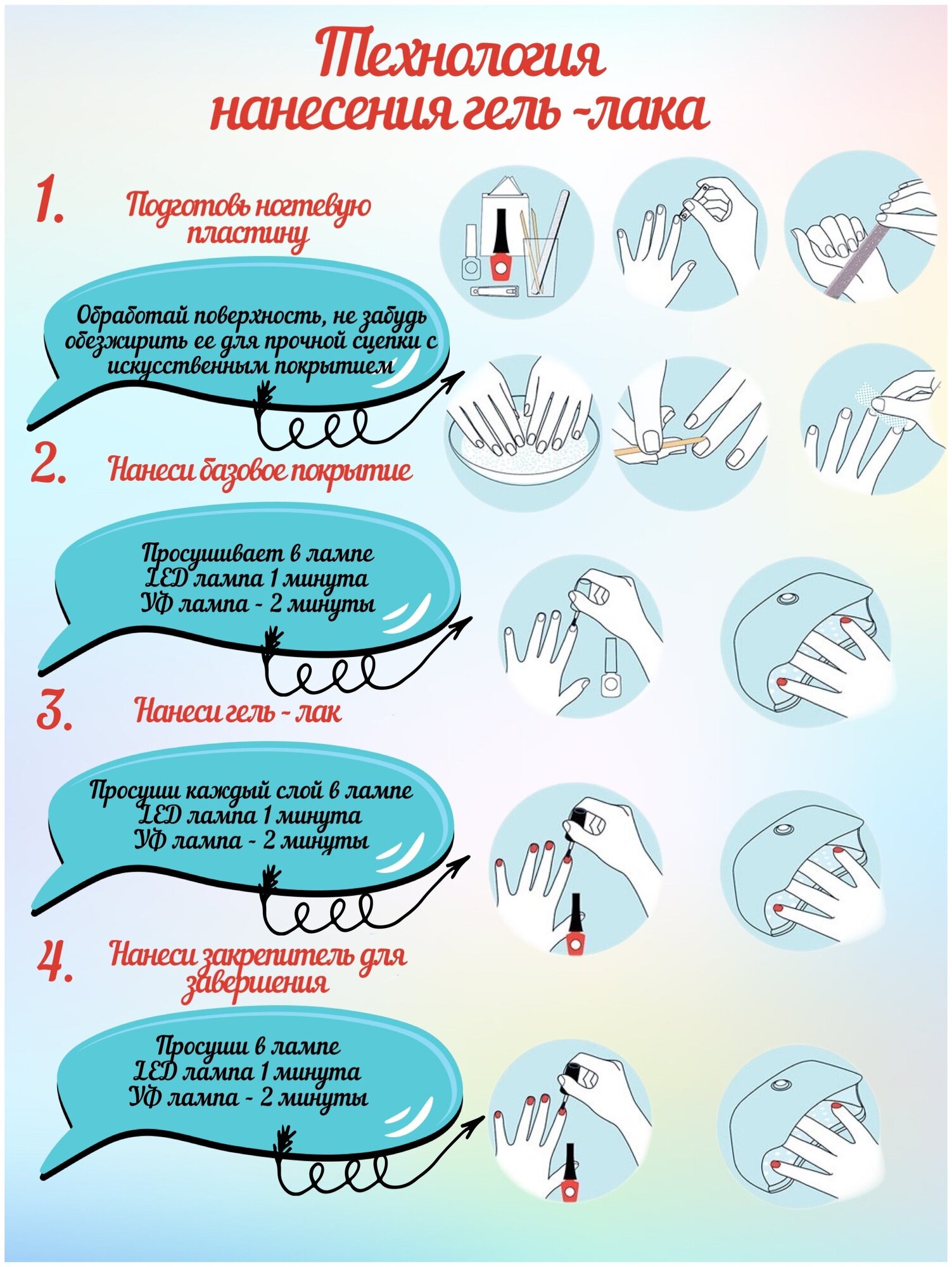 Технология нанесения гель -лака

1. Подготовь ногтевую пластину

Обработай поверхность, не забудь обезжирить ее для прочной сцепки с искусственным покрытием

2. Нанеси базовое покрытие

Просушивает в лампе
LED лампа 1 минута
УФ лампа - 2 минуты

3. Нанеси гель - лак

Просуши каждый слой в лампе
LED лампа 1 минута
УФ лампа - 2 минуты

4. Нанеси закрепитель для завершения

Просуши в лампе
LED лампа 1 минута
УФ лампа - 2 минуты