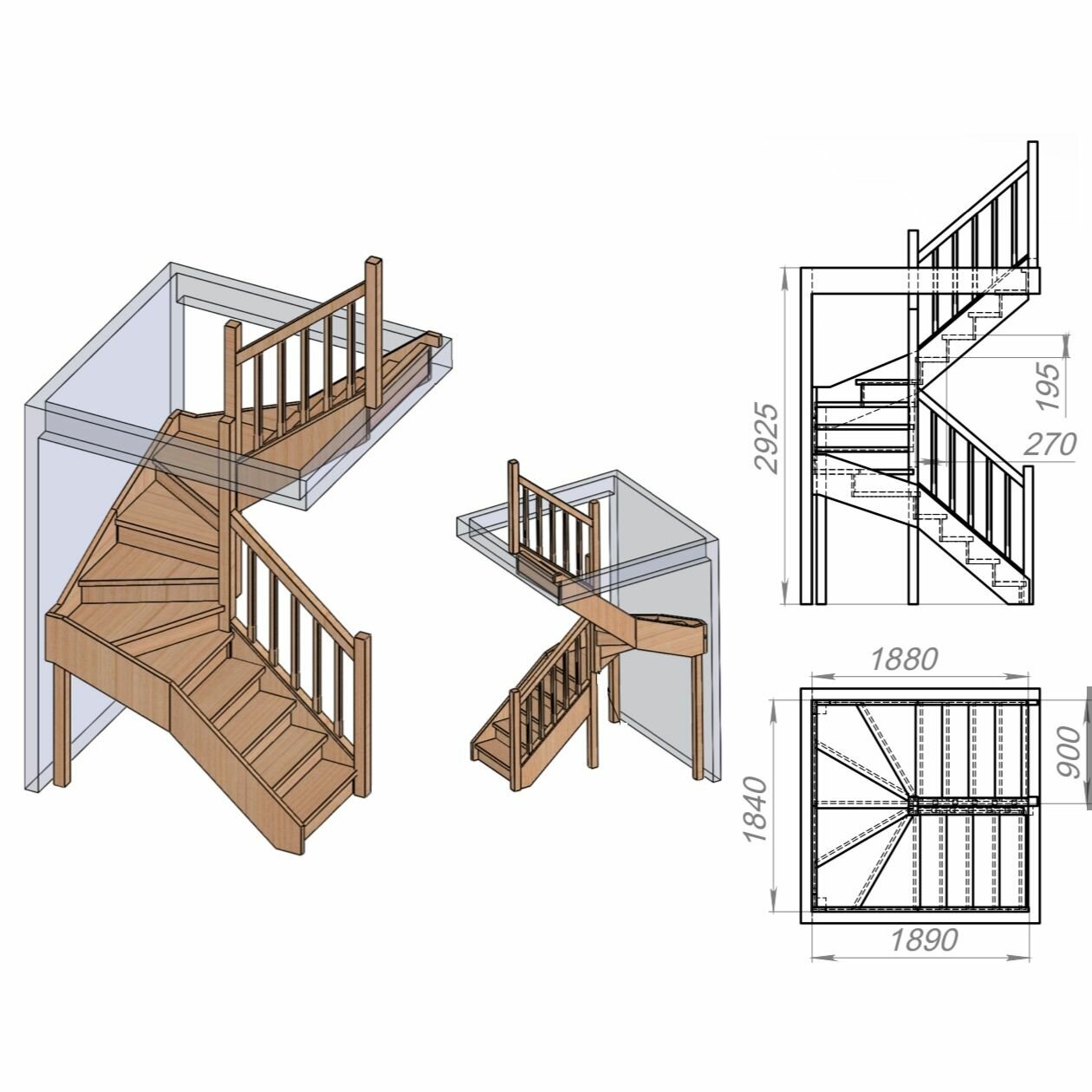 2925

195

270

1880

900

1840

1890