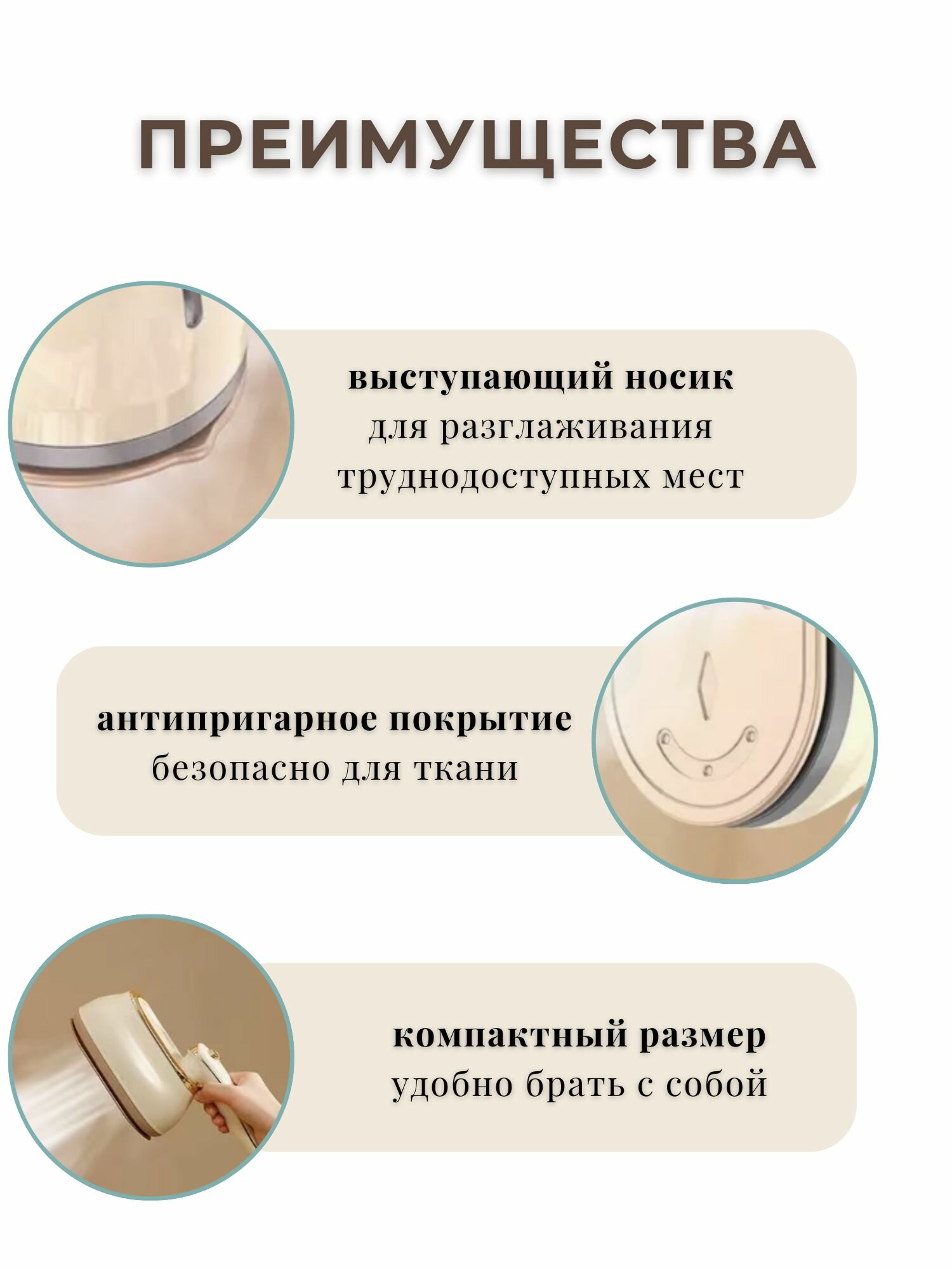 ПРЕИМУЩЕСТВА

выступающий носик
для разглаживания
труднодоступных мест

антипригарное покрытие
безопасно для ткани

компактный размер
удобно брать с собой