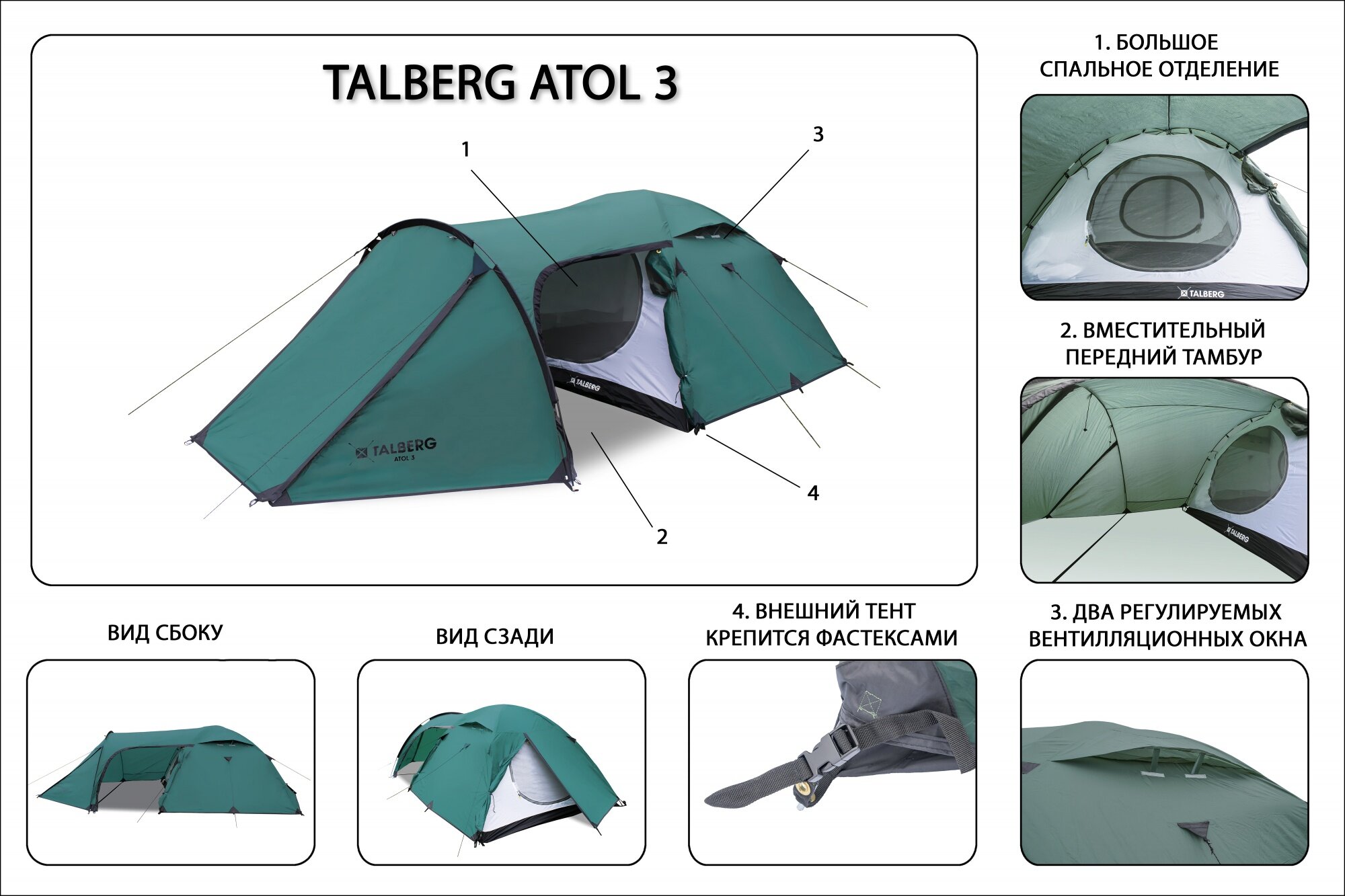 TALBERG ATOL 3

1

3

TALBERG

TALBERG
ATOL 3

4

2

1. БОЛЬШОЕ СПАЛЬНОЕ ОТДЕЛЕНИЕ

TALBERG

2. ВМЕСТИТЕЛЬНЫЙ ПЕРЕДНИЙ ТАМБУР

TALBERG

ВИД СБОКУ

ВИД СЗАДИ

4. ВНЕШНИЙ ТЕНТ КРЕПИТСЯ ФАСТЕКСАМИ

3. ДВА РЕГУЛИРУЕМЫХ ВЕНТИЛЛЯЦИОННЫХ ОКНА