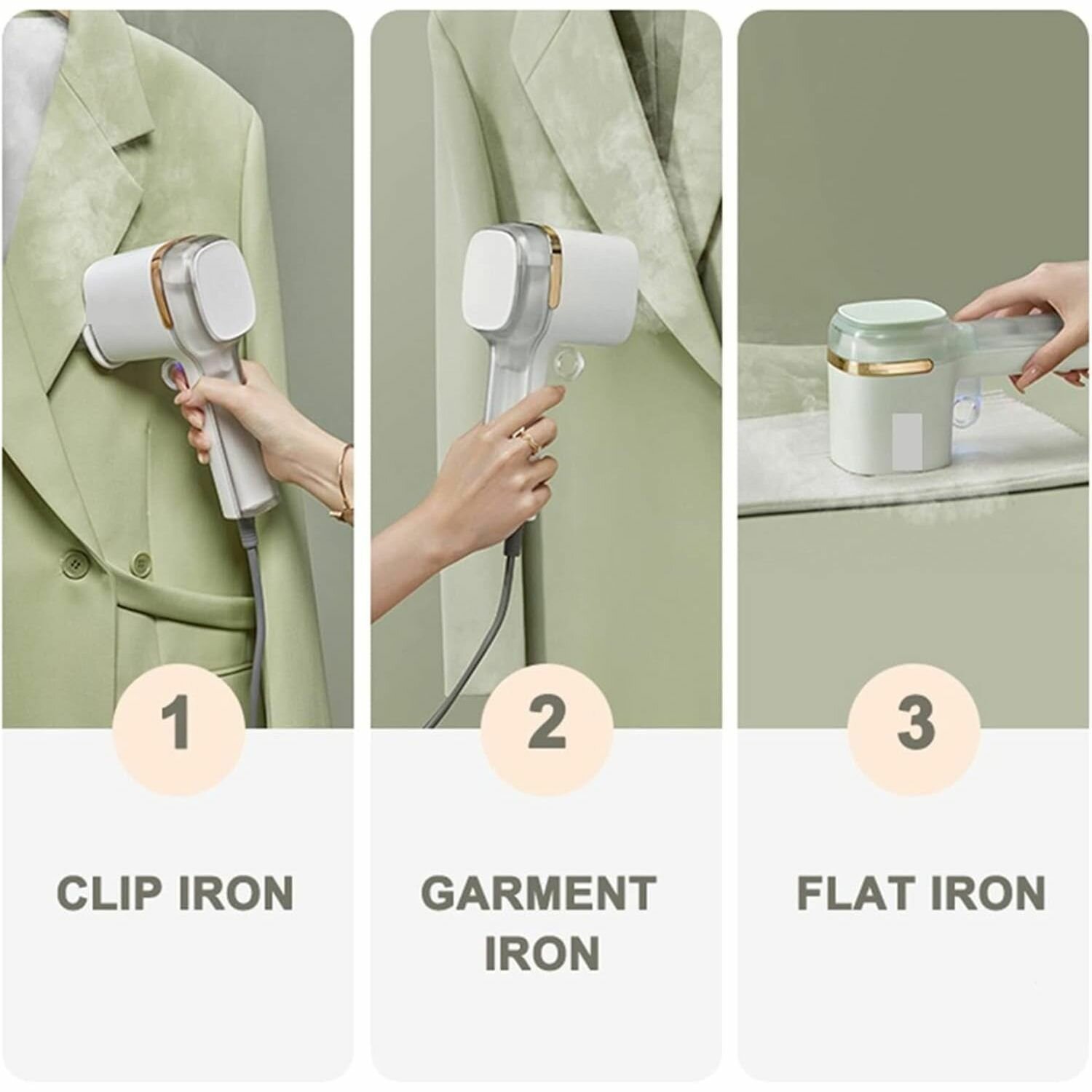 1

CLIP IRON

2

GARMENT IRON

3

FLAT IRON