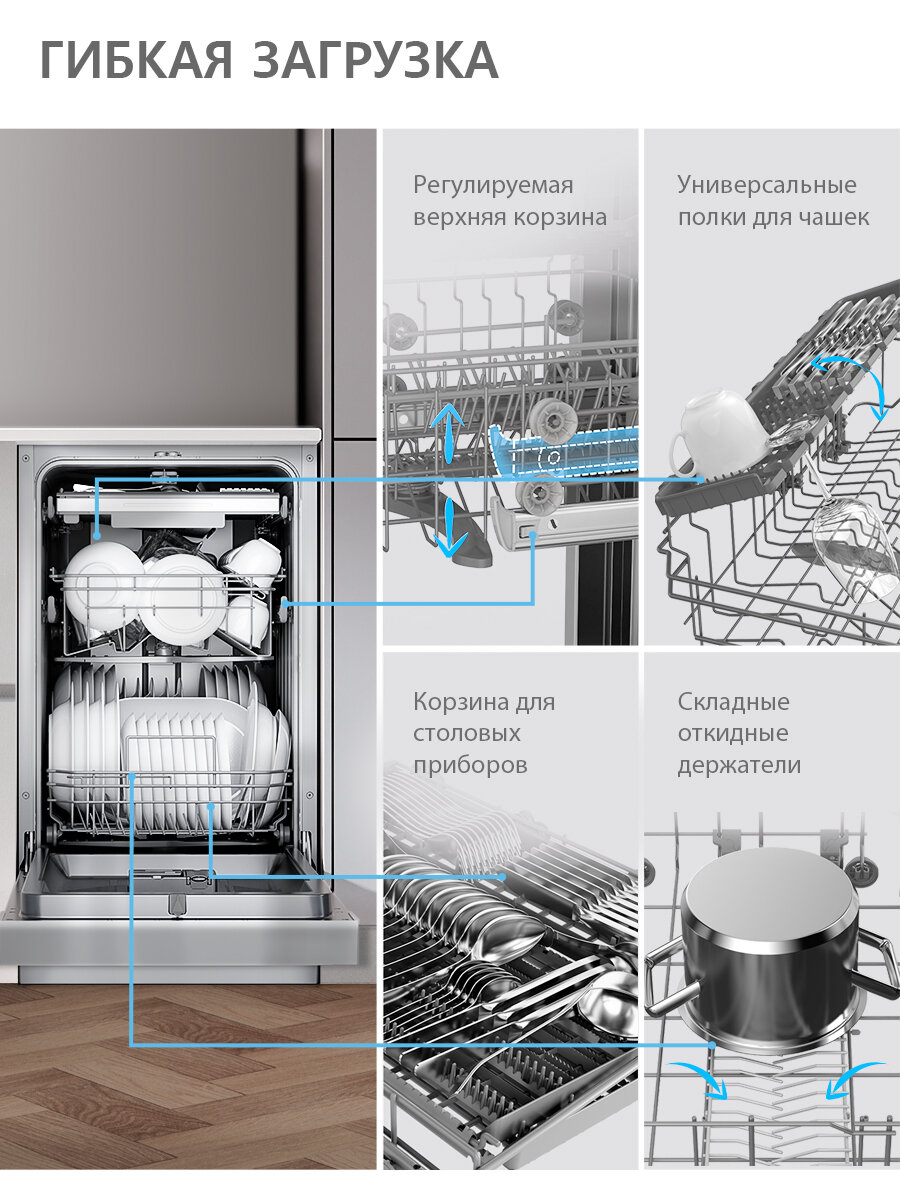 ГИБКАЯ ЗАГРУЗКА

Регулируемая верхняя корзина

Универсальные полки для чашек

Корзина для столовых приборов

Складные откидные держатели