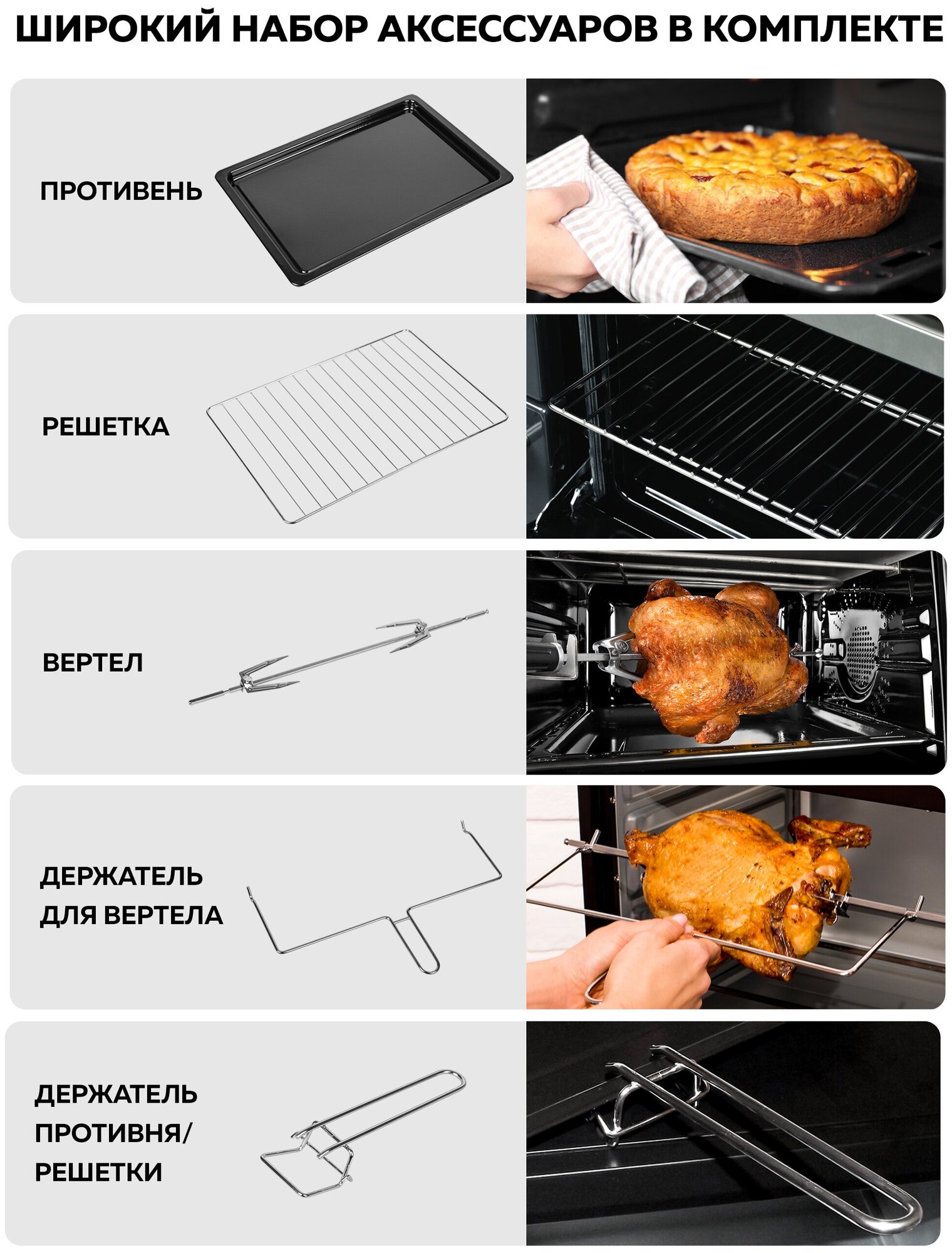 ШИРОКИЙ НАБОР АКСЕССУАРОВ В КОМПЛЕКТЕ

ПРОТИВЕНЬ

РЕШЕТКА

ВЕРТЕЛ

ДЕРЖАТЕЛЬ ДЛЯ ВЕРТЕЛА

ДЕРЖАТЕЛЬ ПРОТИВНЯ/ РЕШЕТКИ