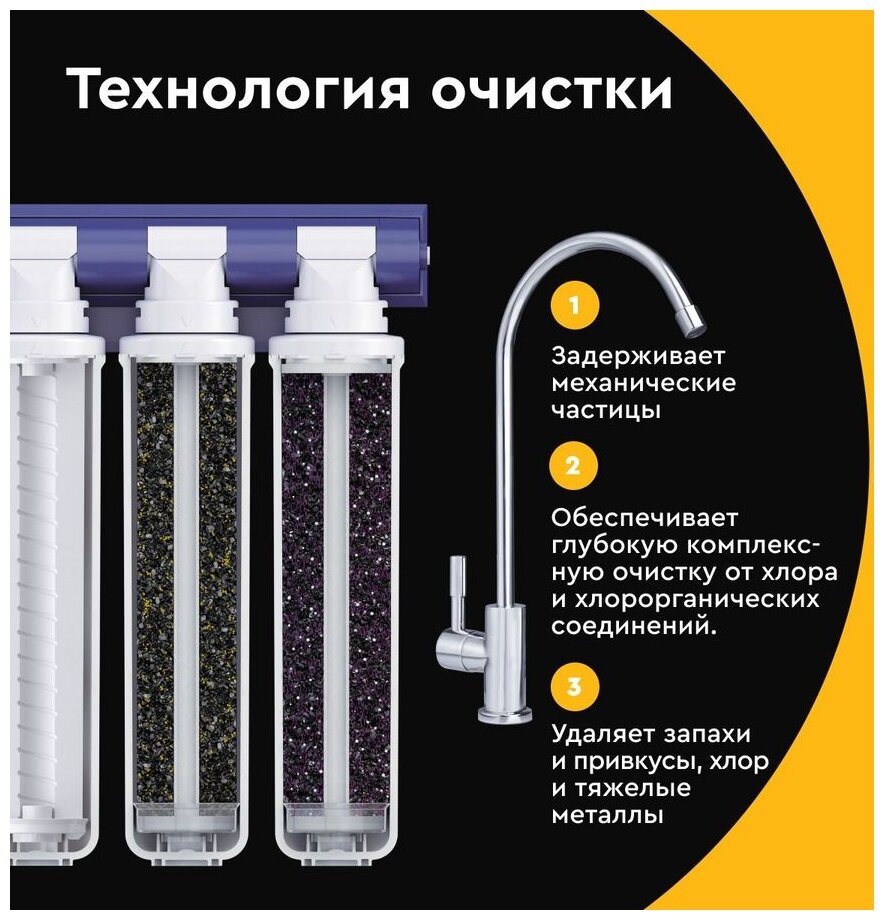 Технология очистки

1

Задерживает механические частицы

2

Обеспечивает глубокую комплексную очистку от хлора и хлорорганических соединений.

3

Удаляет запахи и привкусы, хлор и тяжелые металлы