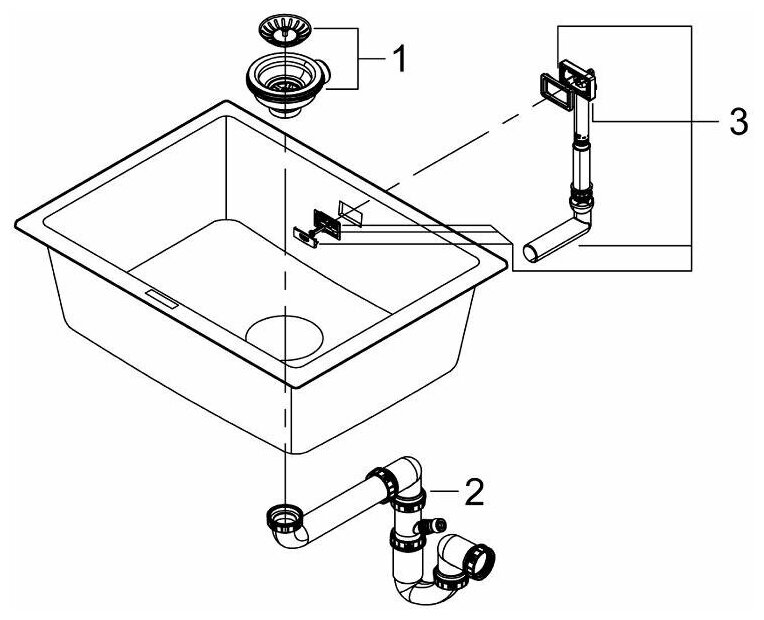 1
3
2