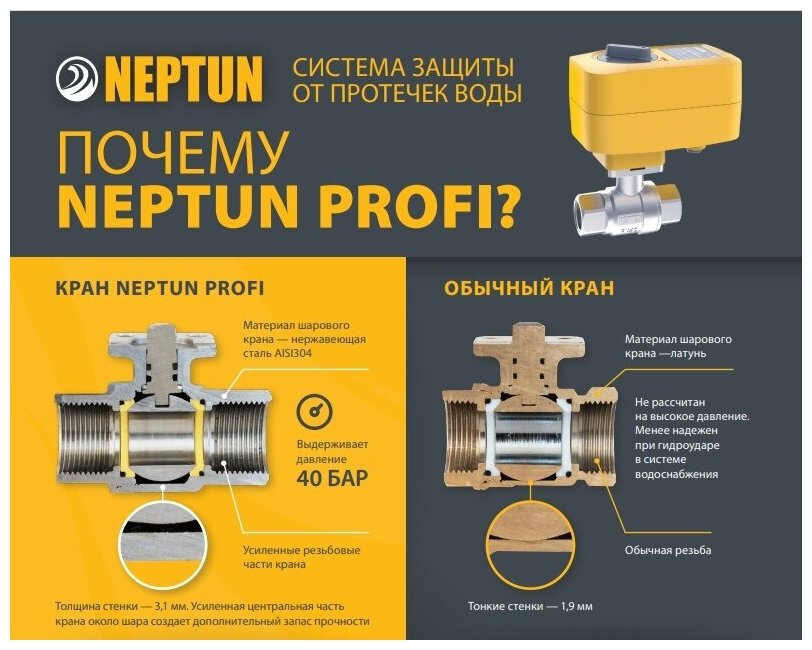 NEPTUN СИСТЕМА ЗАЩИТЫ ОТ ПРОТЕЧЕК ВОДЫ

ПОЧЕМУ NEPTUN PROFI?

КРАН NEPTUN PROFI

Материал шарового крана — нержавеющая сталь AISI304

Выдерживает давление 40 БАР

Усиленные резьбовые части крана

Толщина стенки — 3,1 мм. Усиленная центральная часть крана около шара создает дополнительный запас прочности

ОБЫЧНЫЙ КРАН

Материал шарового крана —латунь

Не рассчитан на высокое давление. Менее надежен при гидроударе в системе водоснабжения

Обычная резьба

Тонкие стенки — 1,9 мм