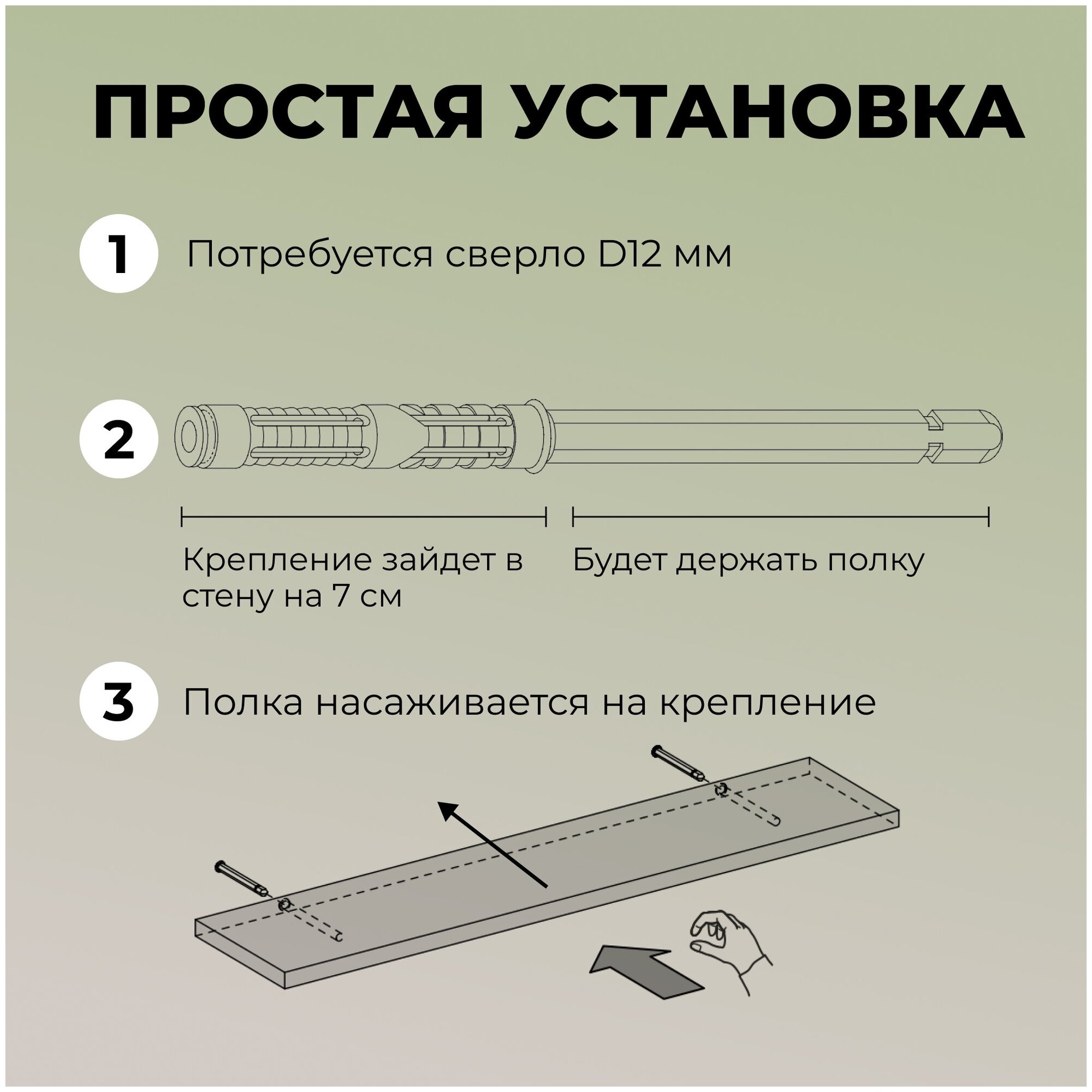 ПРОСТАЯ УСТАНОВКА

1 Потребуется сверло D12 мм

2

Крепление зайдет в стену на 7 см

Будет держать полку

3 Полка насаживается на крепление