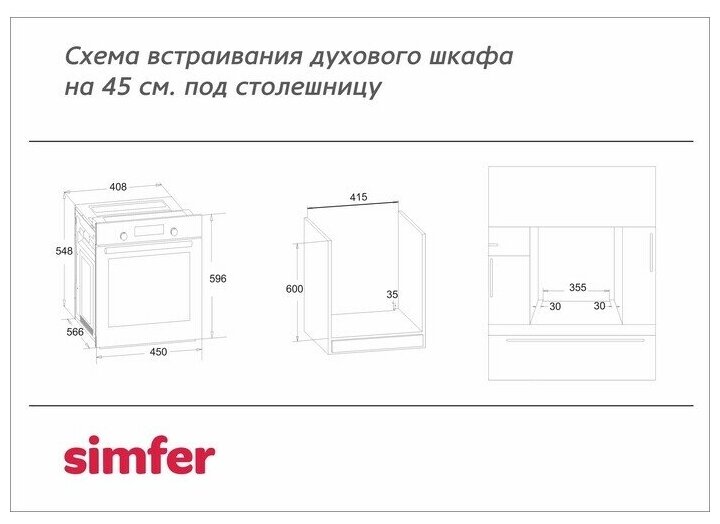 Схема встраивания духового шкафа на 45 см. под столешницу

408
548
596
566
450

415
600
35

355
30
30

simfer