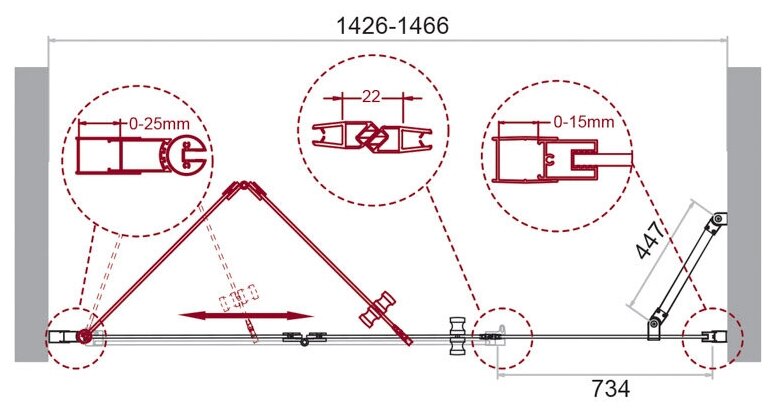 1426-1466

0-25mm

22

0-15mm

447

734