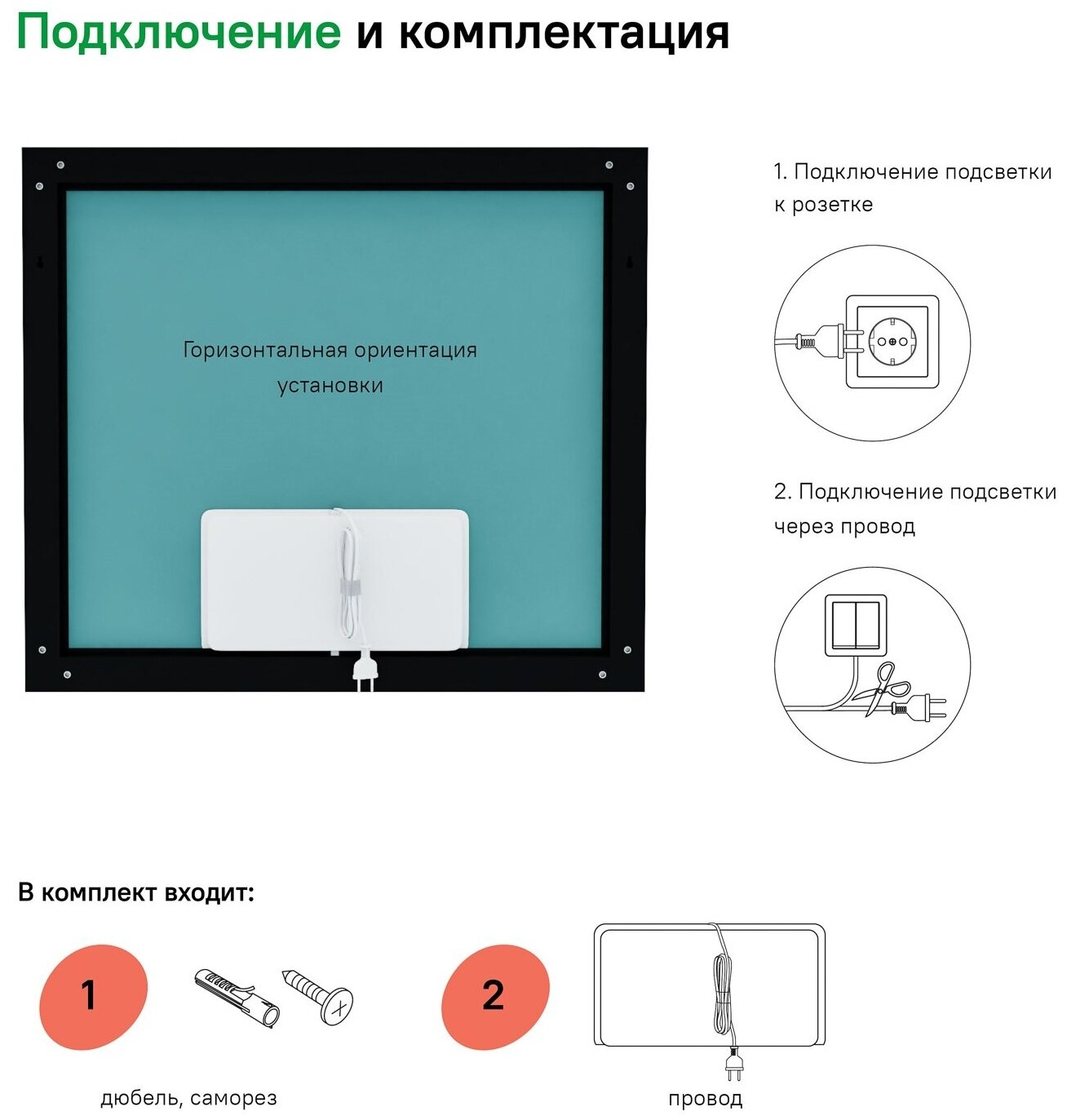 Подключение и комплектация

Горизонтальная ориентация установки

1. Подключение подсветки к розетке

2. Подключение подсветки через провод

В комплект входит:

1

дюбель, саморез

2

провод