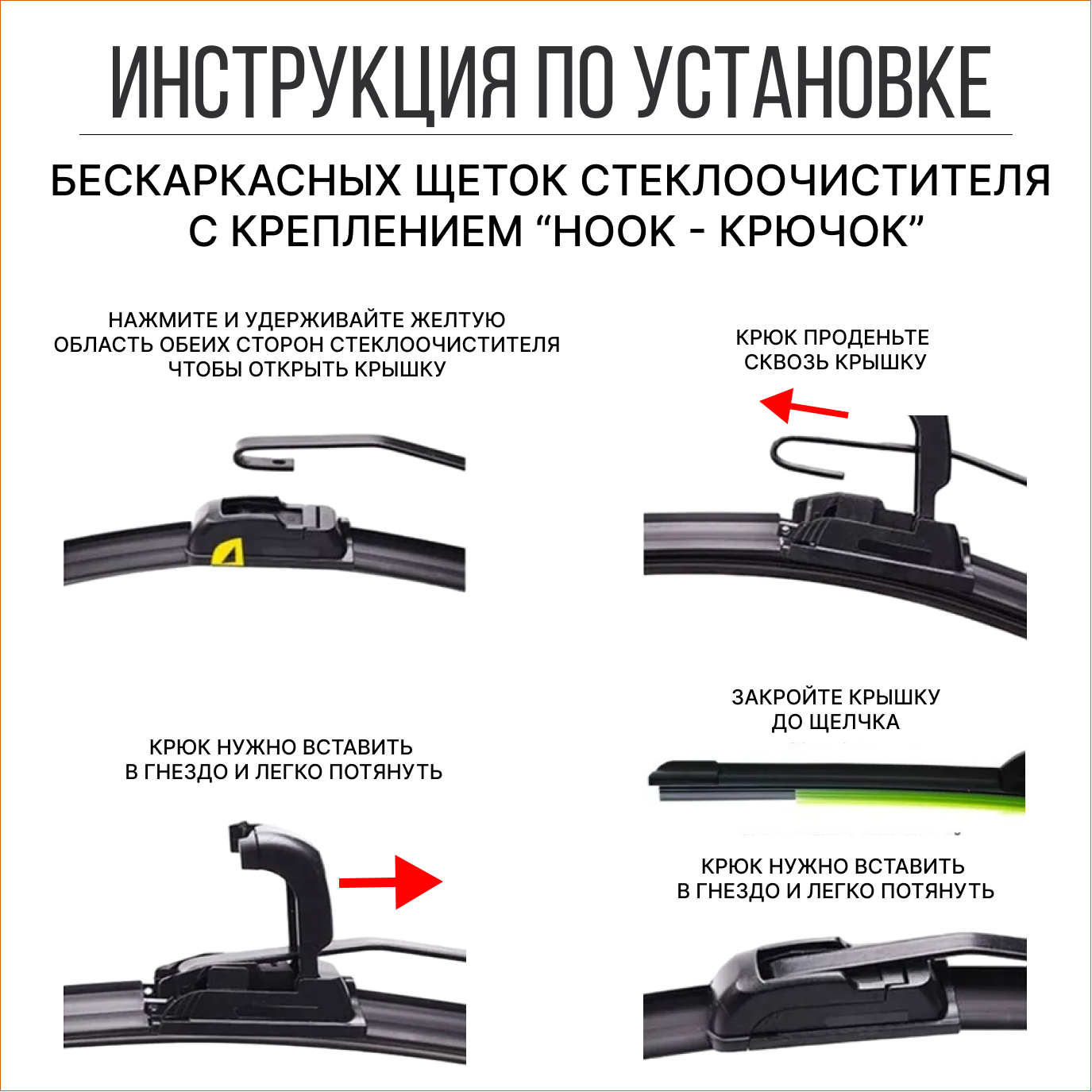 ИНСТРУКЦИЯ ПО УСТАНОВКЕ

БЕСКАРКАСНЫХ ЩЕТОК СТЕКЛООЧИСТИТЕЛЯ С КРЕПЛЕНИЕМ “HOOK - КРЮЧОК”

НАЖМИТЕ И УДЕРЖИВАЙТЕ ЖЕЛТУЮ ОБЛАСТЬ ОБЕИХ СТОРОН СТЕКЛООЧИСТИТЕЛЯ ЧТОБЫ ОТКРЫТЬ КРЫШКУ

КРЮК ПРОДЕНЬТЕ СКВОЗЬ КРЫШКУ

КРЮК НУЖНО ВСТАВИТЬ В ГНЕЗДО И ЛЕГКО ПОТЯНУТЬ

ЗАКРОЙТЕ КРЫШКУ ДО ЩЕЛЧКА

КРЮК НУЖНО ВСТАВИТЬ В ГНЕЗДО И ЛЕГКО ПОТЯНУТЬ