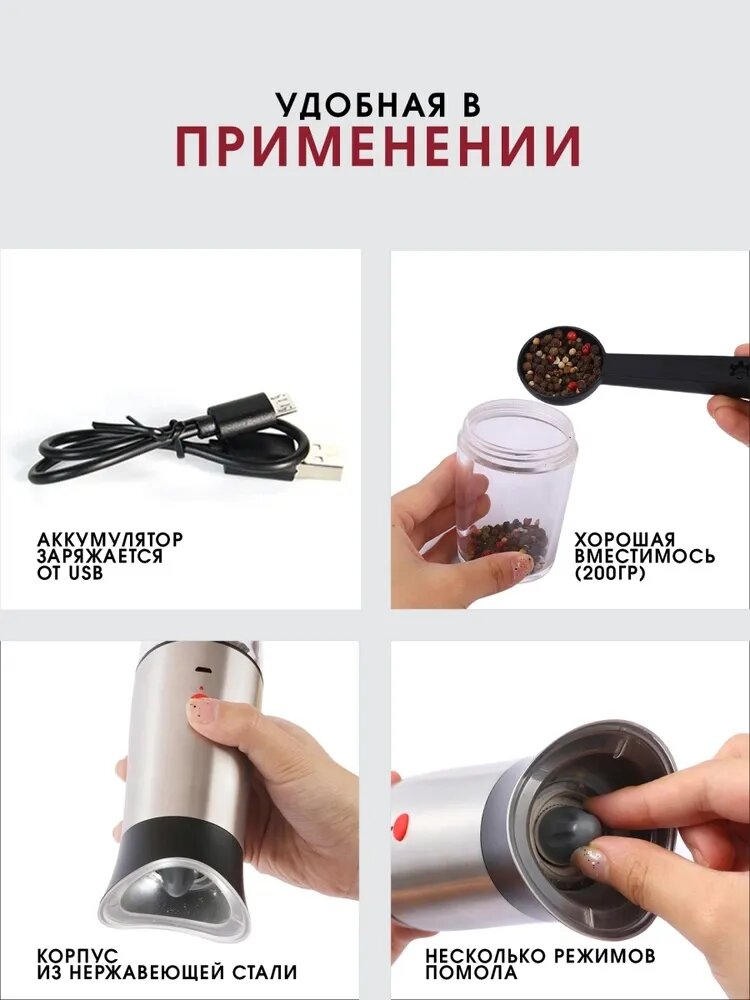 УДОБНАЯ В
ПРИМЕНЕНИИ

АККУМУЛЯТОР
ЗАРЯЖАЕТСЯ
ОТ USB

ХОРОШАЯ
ВМЕСТИМОСЬ
(200ГР)

КОРПУС
ИЗ НЕРЖАВЕЮЩЕЙ СТАЛИ

НЕСКОЛЬКО РЕЖИМОВ
ПОМОЛА