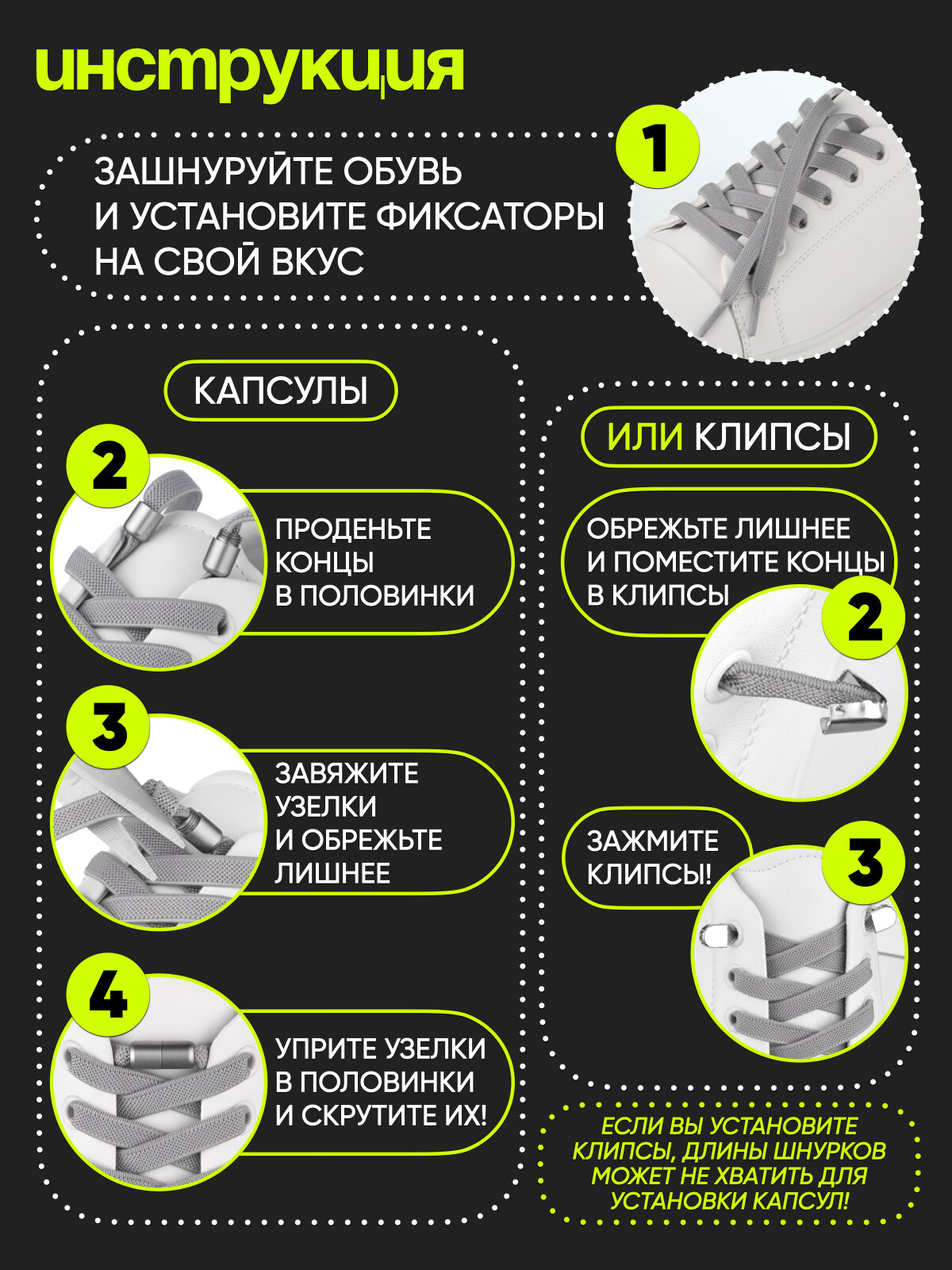 инструкция

1

ЗАШНУРУЙТЕ ОБУВЬ И УСТАНОВИТЕ ФИКСАТОРЫ НА СВОЙ ВКУС

КАПСУЛЫ

2

ПРОДЕНЬТЕ КОНЦЫ В ПОЛОВИНКИ

3

ЗАВЯЖИТЕ УЗЕЛКИ И ОБРЕЖЬТЕ ЛИШНЕЕ

4

УПРИТЕ УЗЕЛКИ В ПОЛОВИНКИ И СКРУТИТЕ ИХ!

ИЛИ КЛИПСЫ

ОБРЕЖЬТЕ ЛИШНЕЕ И ПОМЕСТИТЕ КОНЦЫ В КЛИПСЫ

2

ЗАЖМИТЕ КЛИПСЫ!

3

ЕСЛИ ВЫ УСТАНОВИТЕ КЛИПСЫ, ДЛИНЫ ШНУРКОВ МОЖЕТ НЕ ХВАТИТЬ ДЛЯ УСТАНОВКИ КАПСУЛ!