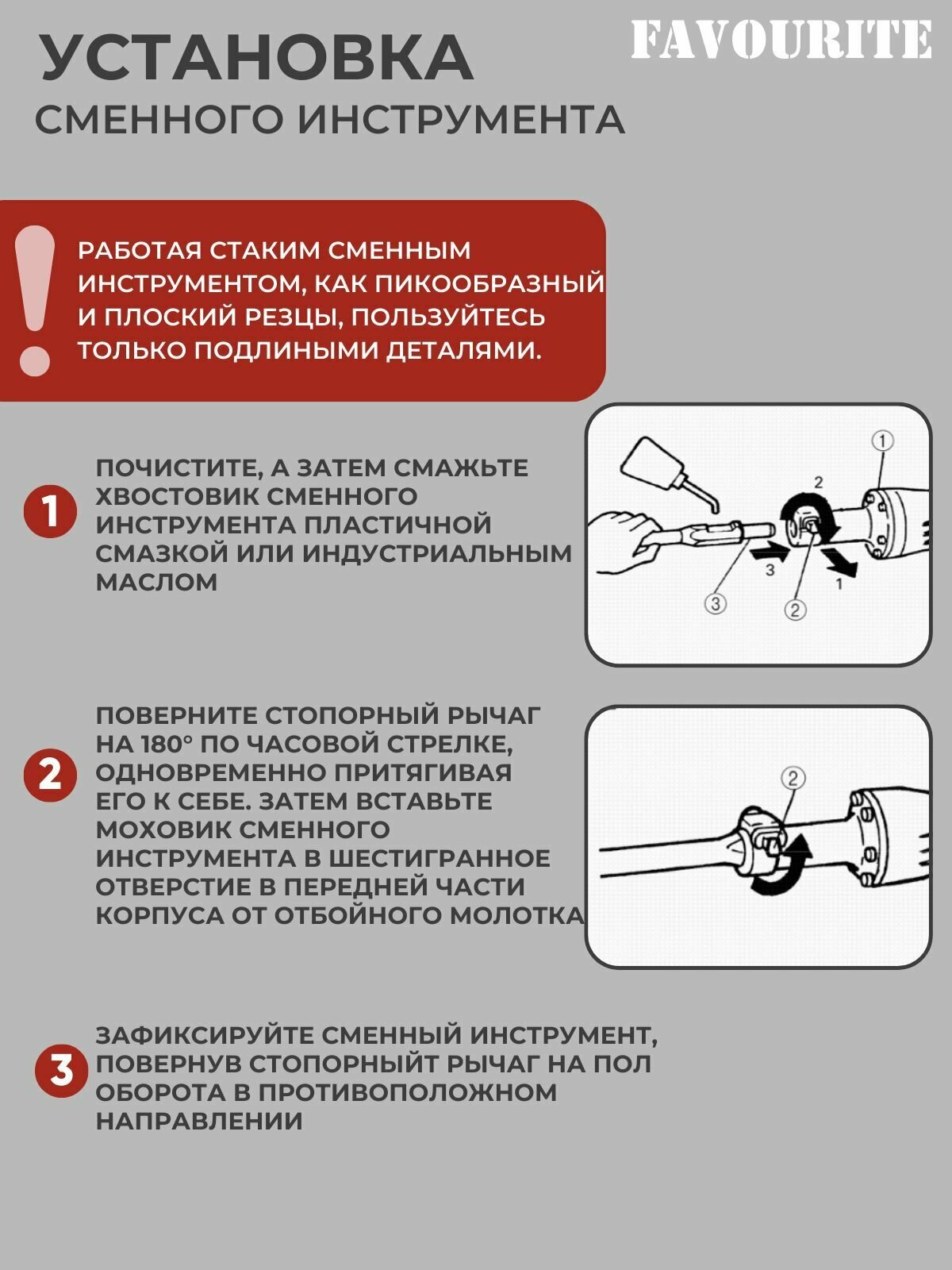 УСТАНОВКА
СМЕННОГО ИНСТРУМЕНТА

FAVOURITE

РАБОТАЯ СТАКИМ СМЕННЫМ ИНСТРУМЕНТОМ, КАК ПИКООБРАЗНЫЙ И ПЛОСКИЙ РЕЗЦЫ, ПОЛЬЗУЙТЕСЬ ТОЛЬКО ПОДЛИНЫМИ ДЕТАЛЯМИ.

1

ПОЧИСТИТЕ, А ЗАТЕМ СМАЖЬТЕ ХВОСТОВИК СМЕННОГО ИНСТРУМЕНТА ПЛАСТИЧНОЙ СМАЗКОЙ ИЛИ ИНДУСТРИАЛЬНЫМ МАСЛОМ

①
2
3
1
③
②

2

ПОВЕРНИТЕ СТОПОРНЫЙ РЫЧАГ НА 180° ПО ЧАСОВОЙ СТРЕЛКЕ, ОДНОВРЕМЕННО ПРИТЯГИВАЯ ЕГО К СЕБЕ. ЗАТЕМ ВСТАВЬТЕ МОХОВИК СМЕННОГО ИНСТРУМЕНТА В ШЕСТИГРАННОЕ ОТВЕРСТИЕ В ПЕРЕДНЕЙ ЧАСТИ КОРПУСА ОТ ОТБОЙНОГО МОЛОТКА

②

3

ЗАФИКСИРУЙТЕ СМЕННЫЙ ИНСТРУМЕНТ, ПОВЕРНУВ СТОПОРНЫЙТ РЫЧАГ НА ПОЛ ОБОРОТА В ПРОТИВОПОЛОЖНОМ НАПРАВЛЕНИИ