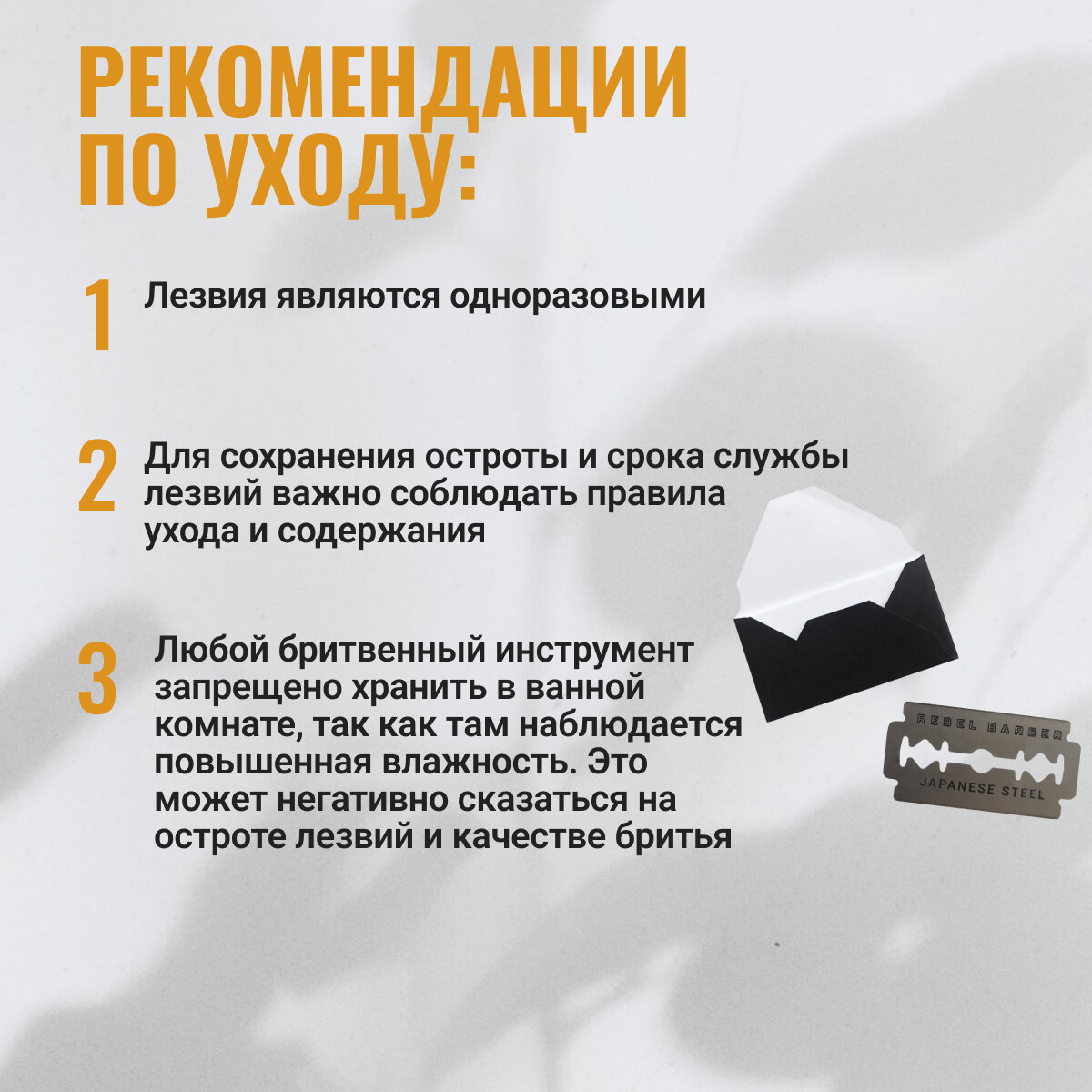 РЕКОМЕНДАЦИИ ПО УХОДУ:

1 Лезвия являются одноразовыми

2 Для сохранения остроты и срока службы лезвий важно соблюдать правила ухода и содержания

3 Любой бритвенный инструмент запрещено хранить в ванной комнате, так как там наблюдается повышенная влажность. Это может негативно сказаться на остроте лезвий и качестве бритья

REBEL BARBER
JAPANESE STEEL