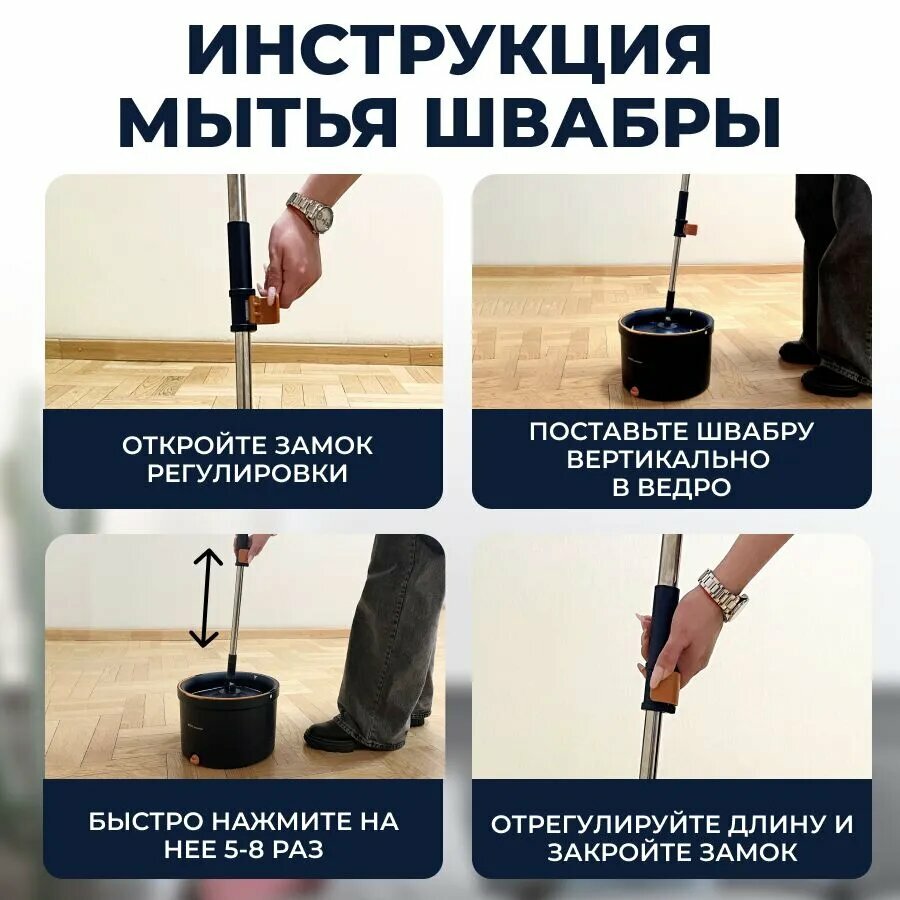 ИНСТРУКЦИЯ МЫТЬЯ ШВАБРЫ

ОТКРОЙТЕ ЗАМОК РЕГУЛИРОВКИ

ПОСТАВЬТЕ ШВАБРУ ВЕРТИКАЛЬНО В ВЕДРО

БЫСТРО НАЖМИТЕ НА НЕЕ 5-8 РАЗ

ОТРЕГУЛИРУЙТЕ ДЛИНУ И ЗАКРОЙТЕ ЗАМОК