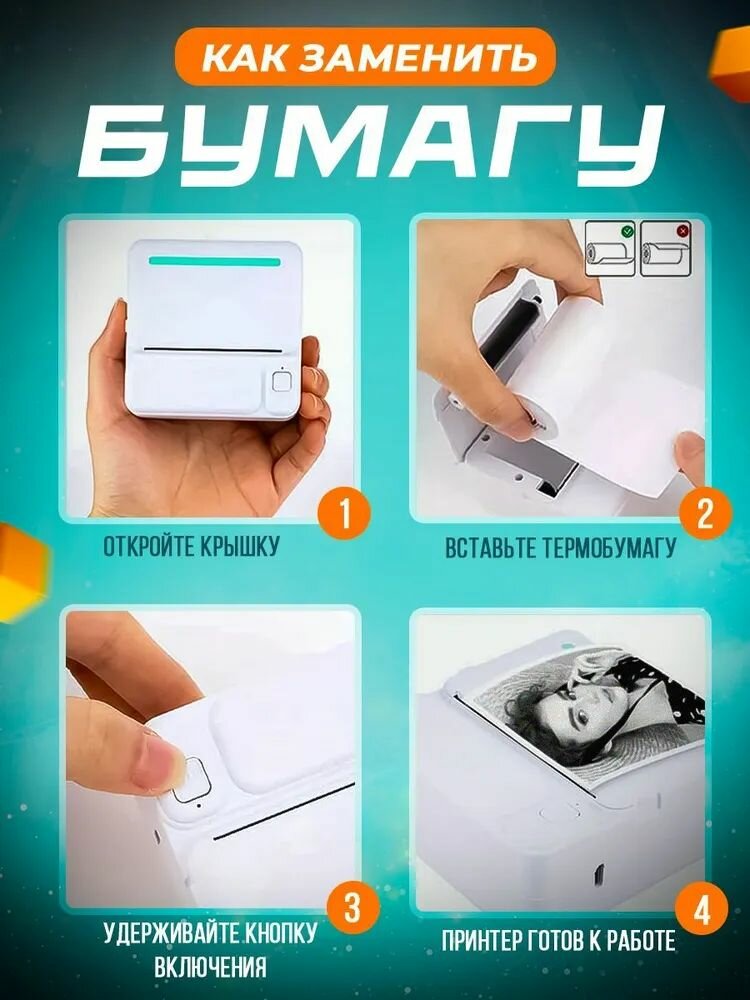 КАК ЗАМЕНИТЬ
БУМАГУ

1
ОТКРОЙТЕ КРЫШКУ

2
ВСТАВЬТЕ ТЕРМОБУМАГУ

3
УДЕРЖИВАЙТЕ КНОПКУ ВКЛЮЧЕНИЯ

4
ПРИНТЕР ГОТОВ К РАБОТЕ