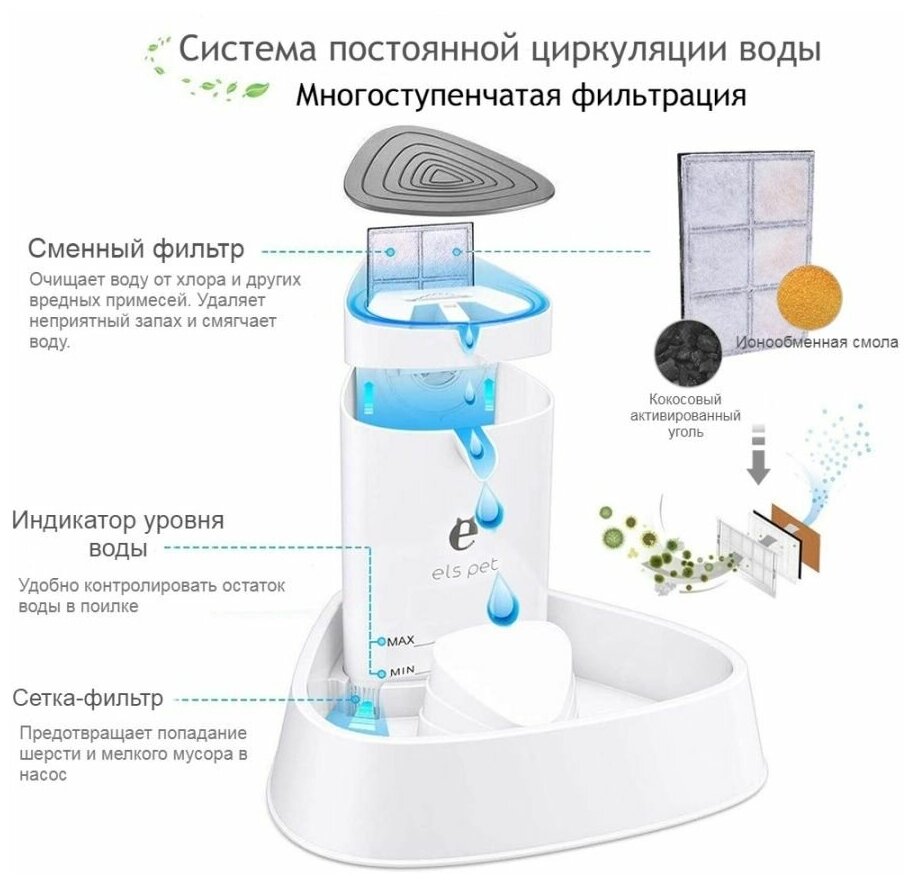 Система постоянной циркуляции воды
Многоступенчатая фильтрация

Сменный фильтр
Очищает воду от хлора и других вредных примесей. Удаляет неприятный запах и смягчает воду.

Ионообменная смола

Кокосовый активированный уголь

Индикатор уровня воды
Удобно контролировать остаток воды в поилке

e
els pet

MAX
MIN

Сетка-фильтр
Предотвращает попадание шерсти и мелкого мусора в насос