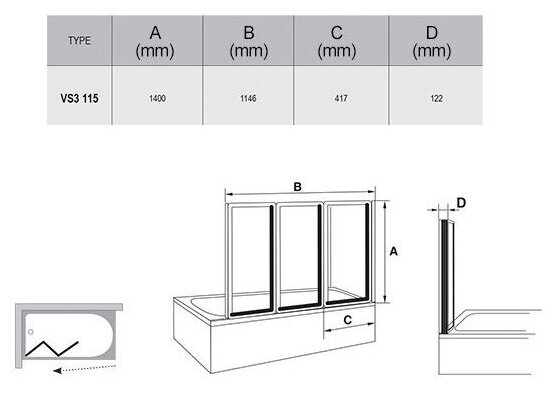 | TYPE | A (mm) | B (mm) | C (mm) | D (mm) |
|---|---|---|---|---|
| VS3 115 | 1400 | 1146 | 417 | 122 |

B

A

C

D