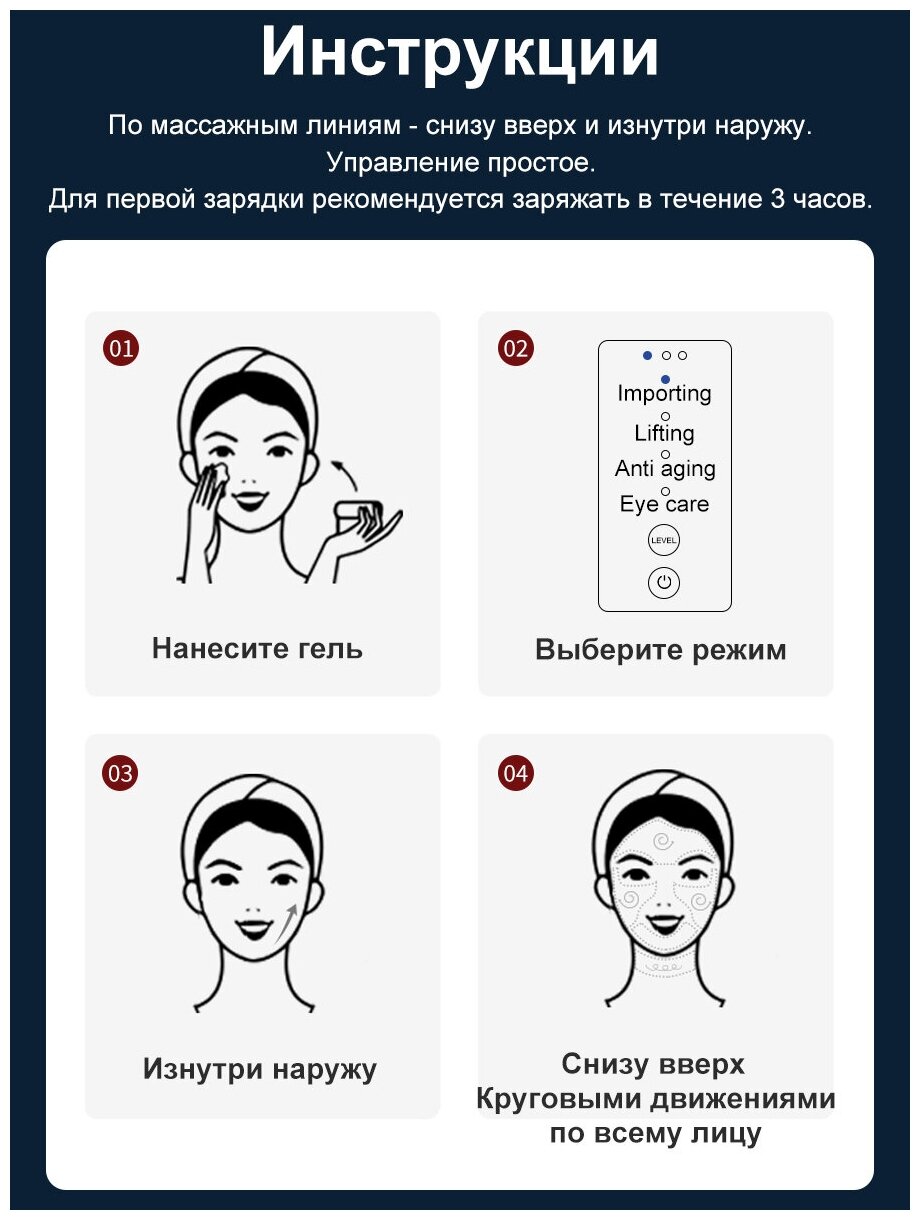 Инструкции

По массажным линиям - снизу вверх и изнутри наружу.
Управление простое.
Для первой зарядки рекомендуется заряжать в течение 3 часов.

01

Нанесите гель

02

Importing
Lifting
Anti aging
Eye care
LEVEL

Выберите режим

03

Изнутри наружу

04

Снизу вверх
Круговыми движениями
по всему лицу