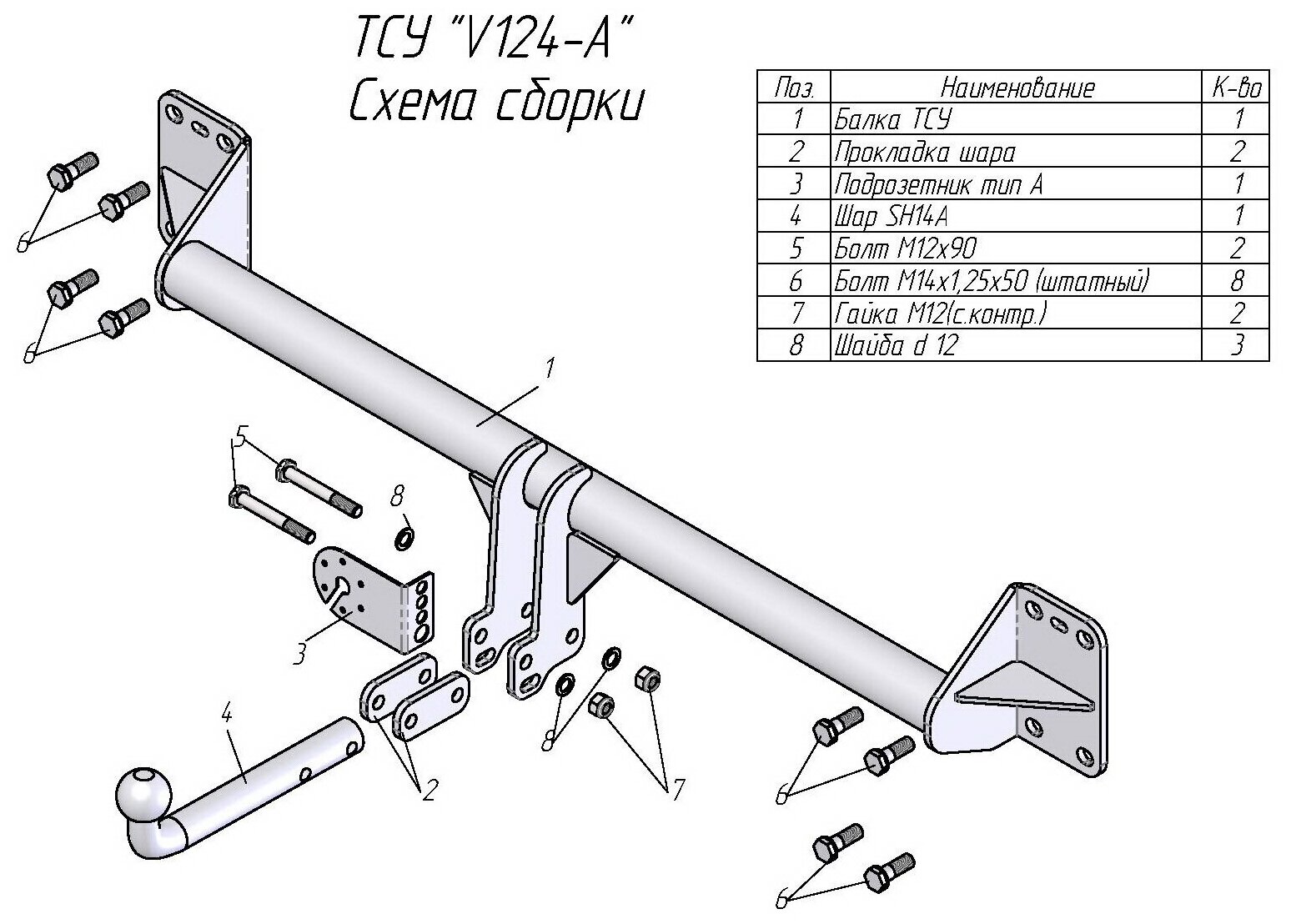 ТСУ "V124-A"
Схема сборки

| Поз. | Наименование | К-во |
|---|---|---|
| 1 | Балка ТСУ | 1 |
| 2 | Прокладка шара | 2 |
| 3 | Подрозетник тип А | 1 |
| 4 | Шар SH14A | 1 |
| 5 | Болт М12х90 | 2 |
| 6 | Болт М14х1,25х50 (штатный) | 8 |
| 7 | Гайка М12(с.контр.) | 2 |
| 8 | Шайба d 12 | 3 |

6
6
1
5
8
3
4
2
8
7
6
6