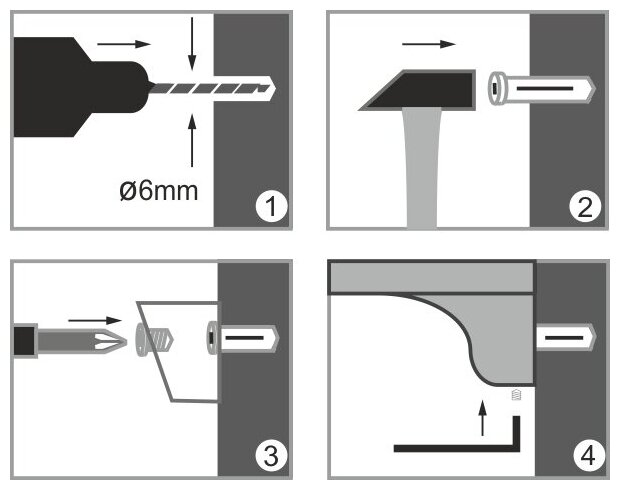 ø6mm
1
2
3
4