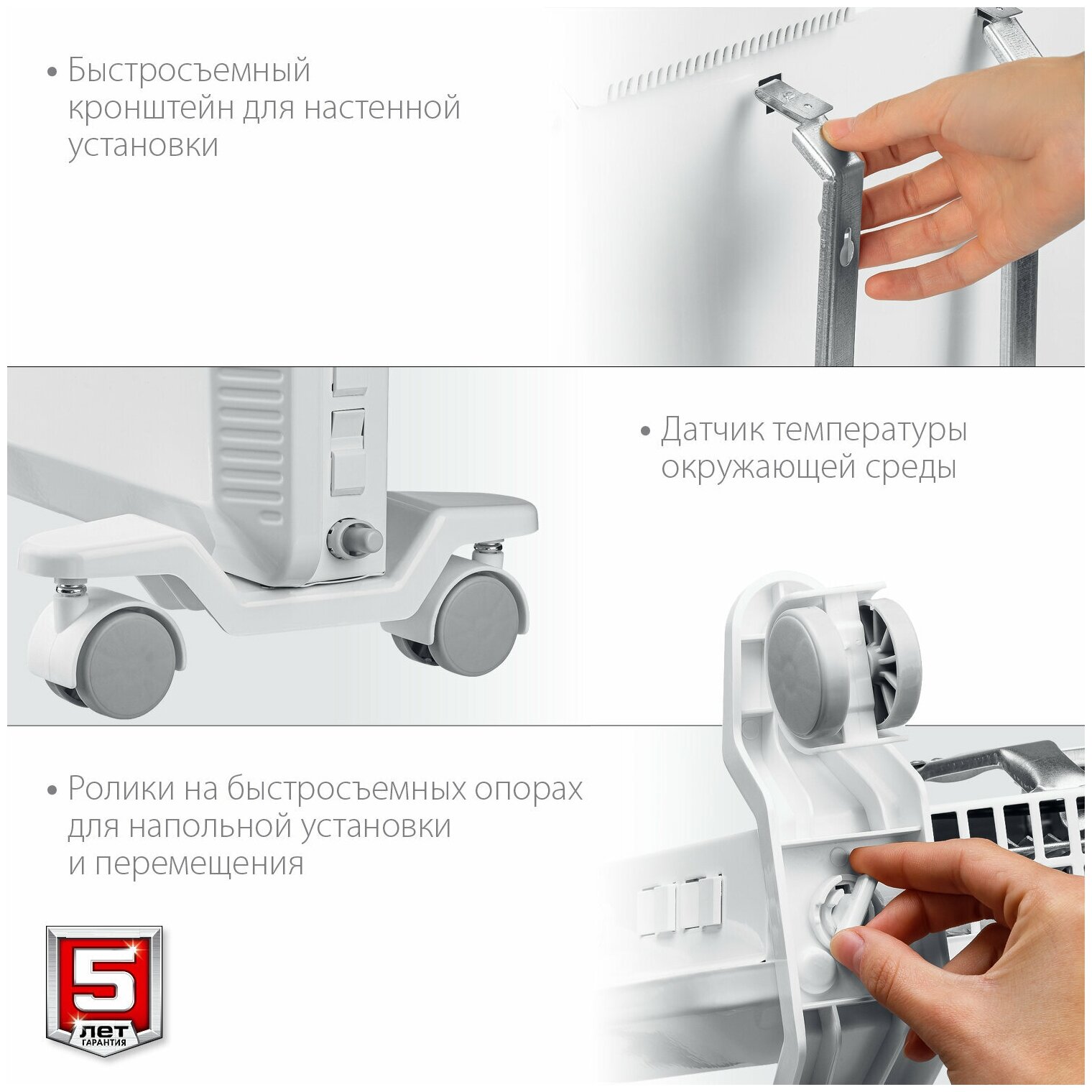 • Быстросъемный кронштейн для настенной установки

• Датчик температуры окружающей среды

• Ролики на быстросъемных опорах для напольной установки и перемещения

5
ЛЕТ
ГАРАНТИЯ