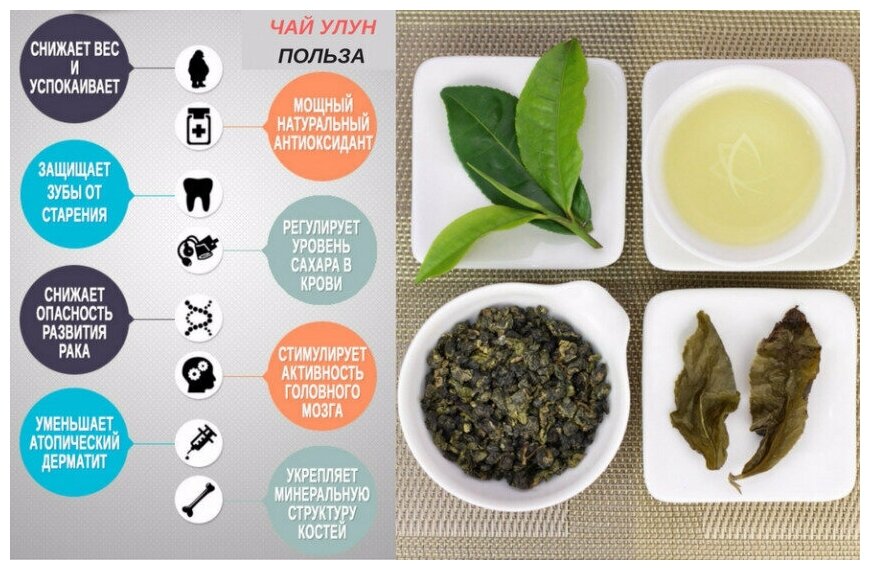 ЧАЙ УЛУН
ПОЛЬЗА

СНИЖАЕТ ВЕС И УСПОКАИВАЕТ

МОЩНЫЙ НАТУРАЛЬНЫЙ АНТИОКСИДАНТ

ЗАЩИЩАЕТ ЗУБЫ ОТ СТАРЕНИЯ

РЕГУЛИРУЕТ УРОВЕНЬ САХАРА В КРОВИ

СНИЖАЕТ ОПАСНОСТЬ РАЗВИТИЯ РАКА

СТИМУЛИРУЕТ АКТИВНОСТЬ ГОЛОВНОГО МОЗГА

УМЕНЬШАЕТ АТОПИЧЕСКИЙ ДЕРМАТИТ

УКРЕПЛЯЕТ МИНЕРАЛЬНУЮ СТРУКТУРУ КОСТЕЙ