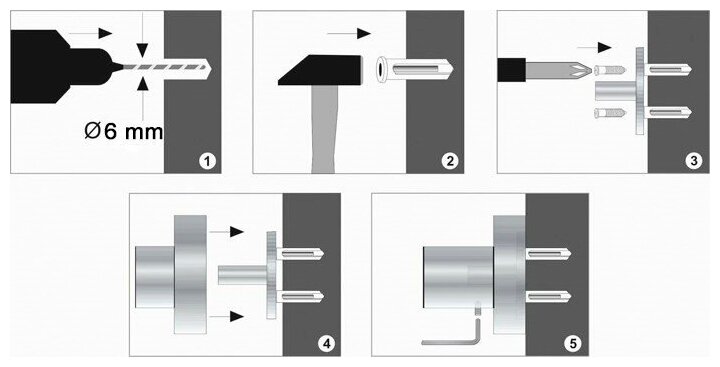 Ø6 mm
1
2
3
4
5