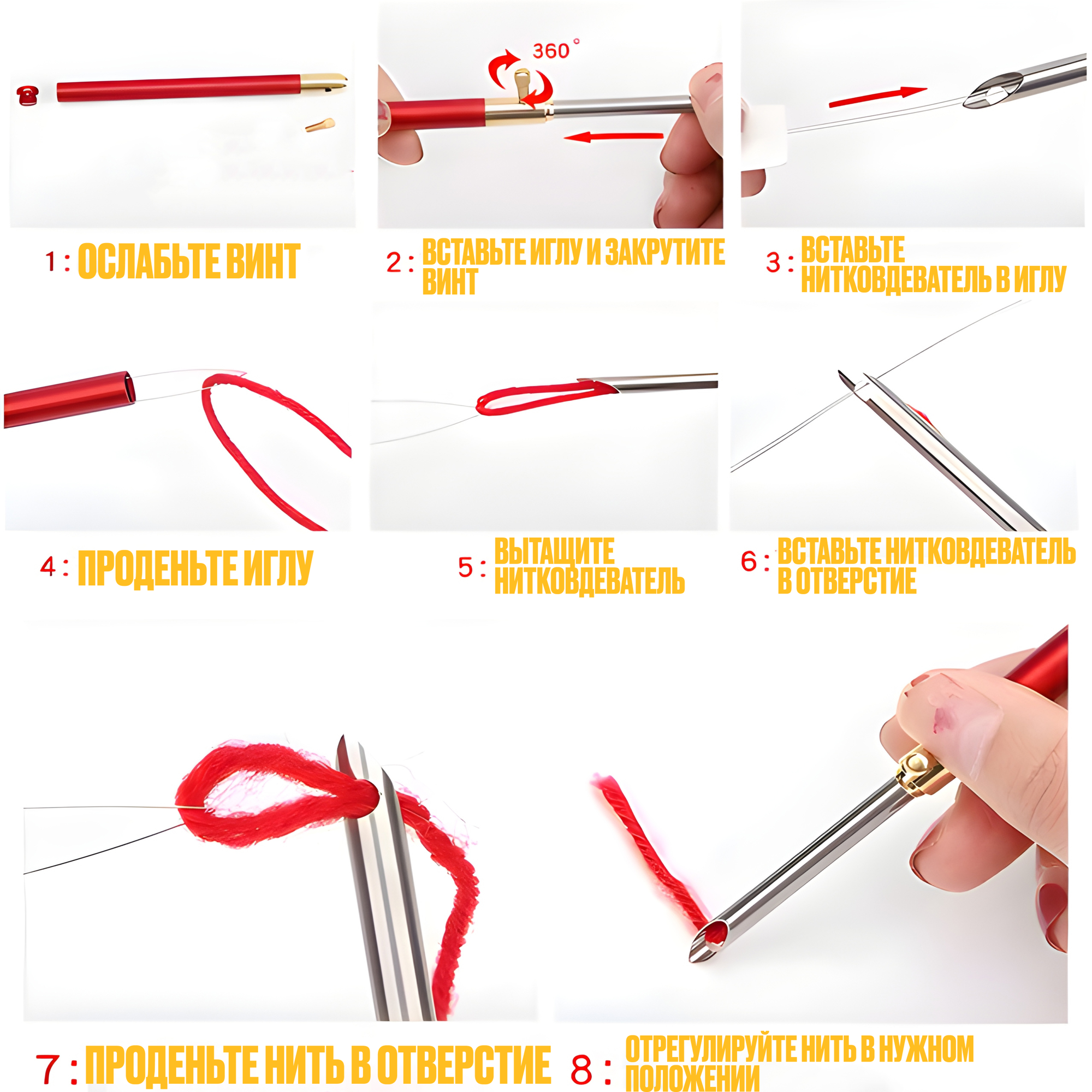 360°

1 : ОСЛАБЬТЕ ВИНТ

2 : ВСТАВЬТЕ ИГЛУ И ЗАКРУТИТЕ ВИНТ

3 : ВСТАВЬТЕ НИТКОВДЕВАТЕЛЬ В ИГЛУ

4 : ПРОДЕНЬТЕ ИГЛУ

5 : ВЫТАЩИТЕ НИТКОВДЕВАТЕЛЬ

6 : ВСТАВЬТЕ НИТКОВДЕВАТЕЛЬ В ОТВЕРСТИЕ

7 : ПРОДЕНЬТЕ НИТЬ В ОТВЕРСТИЕ

8 : ОТРЕГУЛИРУЙТЕ НИТЬ В НУЖНОМ ПОЛОЖЕНИИ