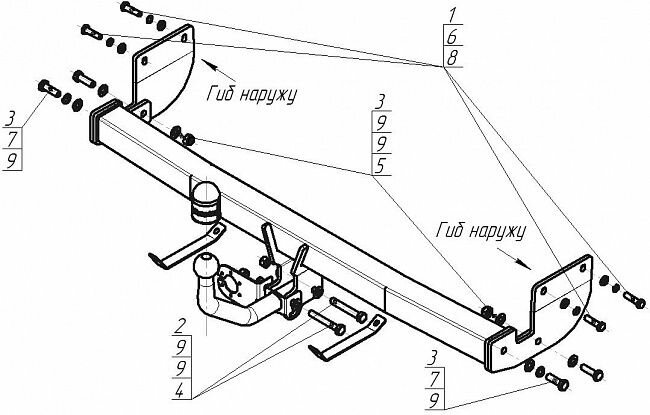 1
6
8

Гиб наружу

3
9
9
5

3
7
9

Гиб наружу

2
9
9
4

3
7
9