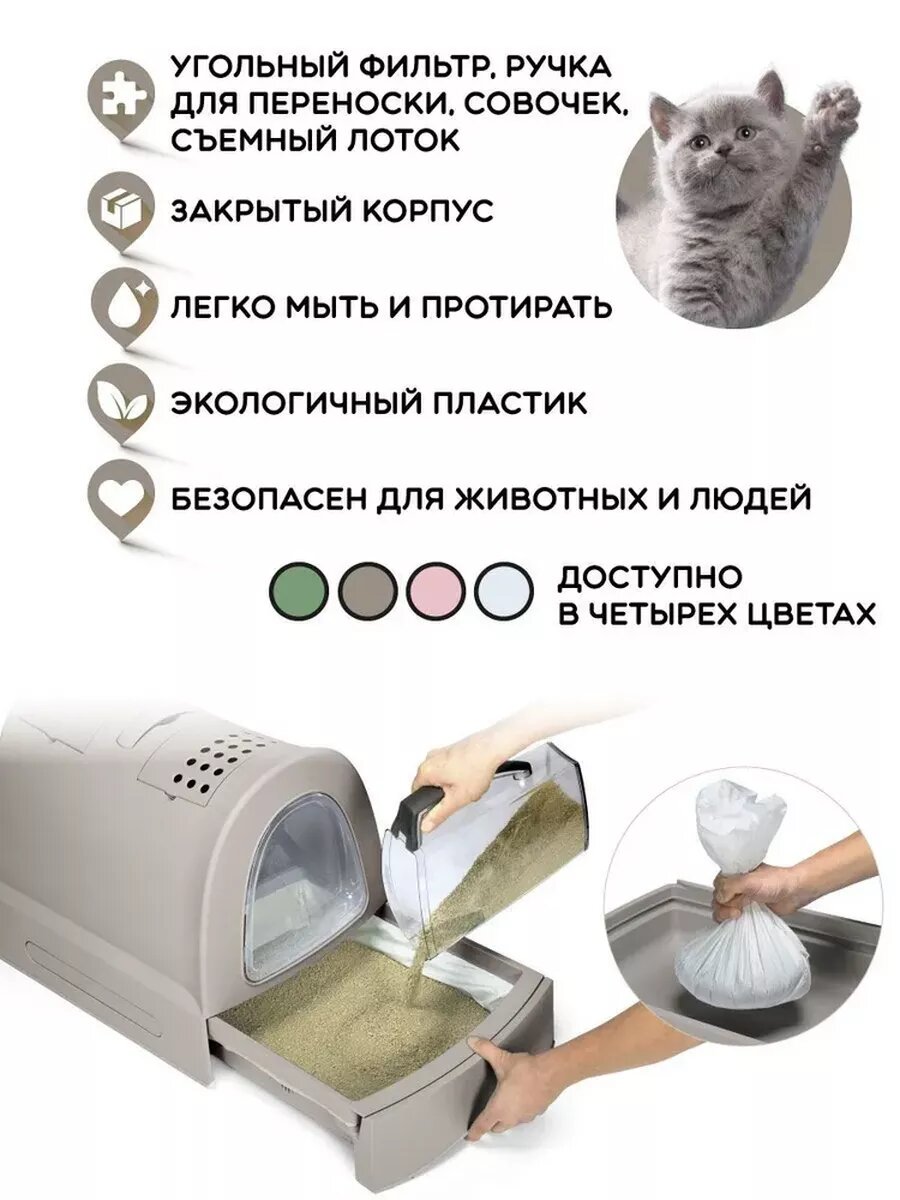 УГОЛЬНЫЙ ФИЛЬТР, РУЧКА ДЛЯ ПЕРЕНОСКИ, СОВОЧЕК, СЪЕМНЫЙ ЛОТОК

ЗАКРЫТЫЙ КОРПУС

ЛЕГКО МЫТЬ И ПРОТИРАТЬ

ЭКОЛОГИЧНЫЙ ПЛАСТИК

БЕЗОПАСЕН ДЛЯ ЖИВОТНЫХ И ЛЮДЕЙ

ДОСТУПНО В ЧЕТЫРЕХ ЦВЕТАХ