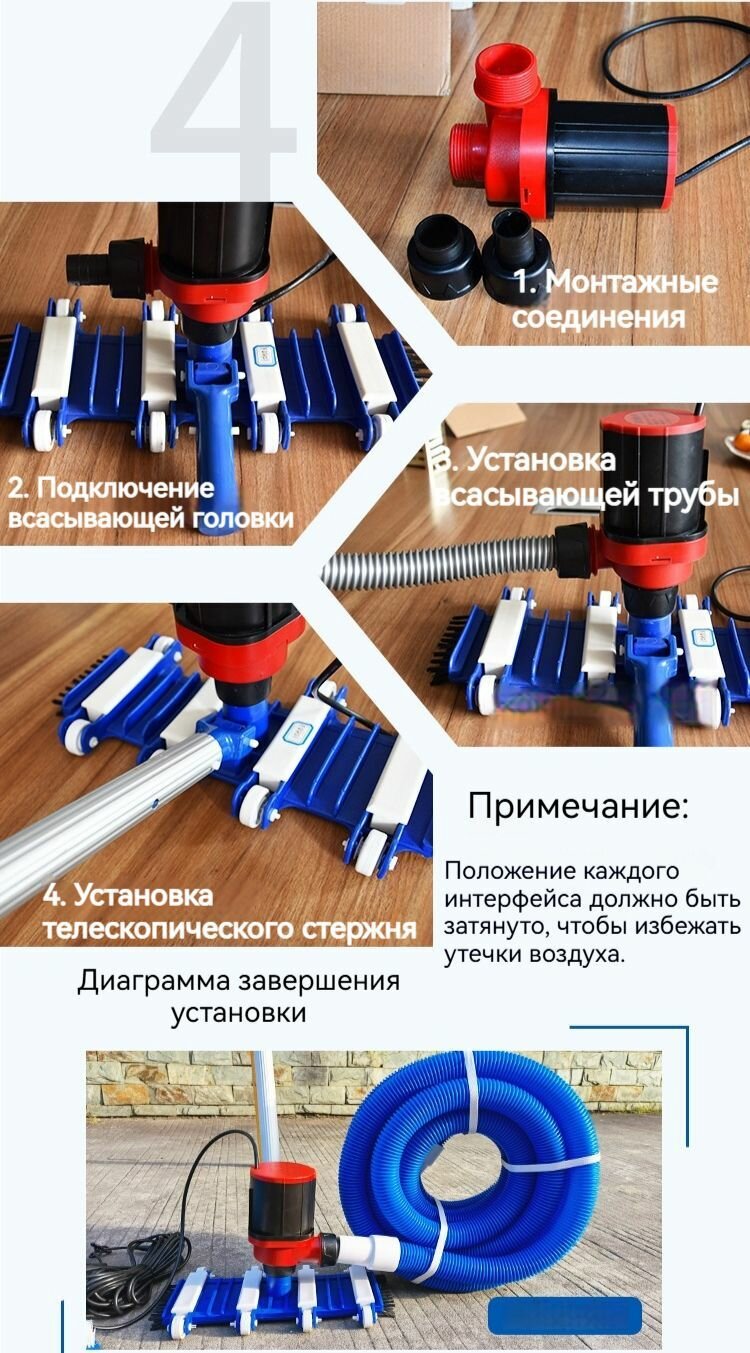 4

1. Монтажные соединения

2. Подключение всасывающей головки

3. Установка всасывающей трубы

4. Установка телескопического стержня

Примечание:

Положение каждого интерфейса должно быть затянуто, чтобы избежать утечки воздуха.

Диаграмма завершения установки