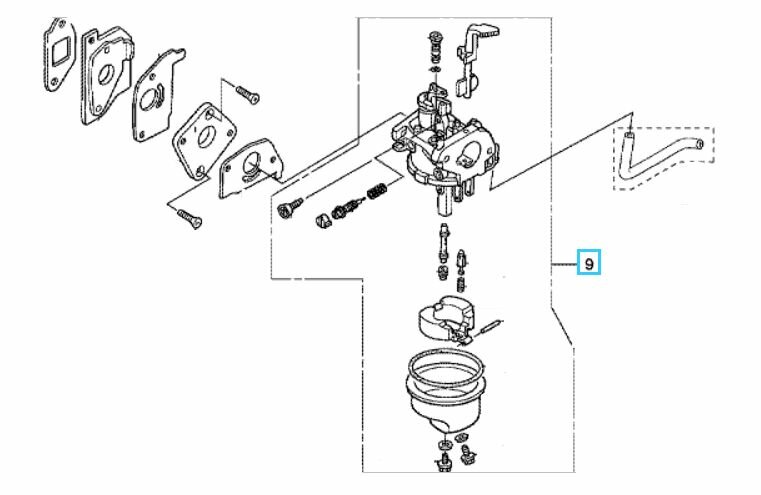 9