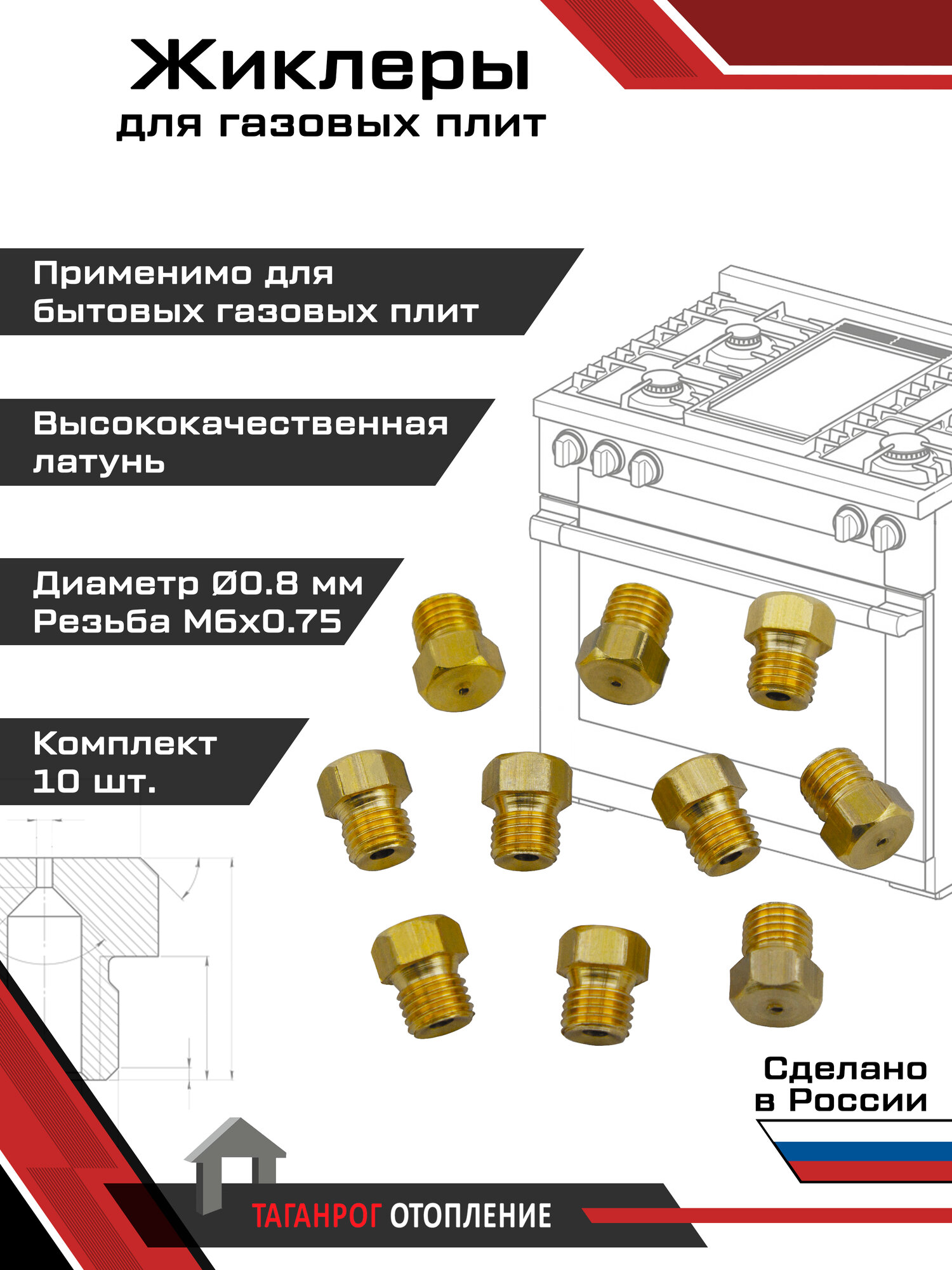 Жиклеры
для газовых плит

Применимо для бытовых газовых плит

Высококачественная латунь

Диаметр Ø0.8 мм
Резьба М6х0.75

Комплект
10 шт.

Сделано
в России

ТАГАНРОГ ОТОПЛЕНИЕ