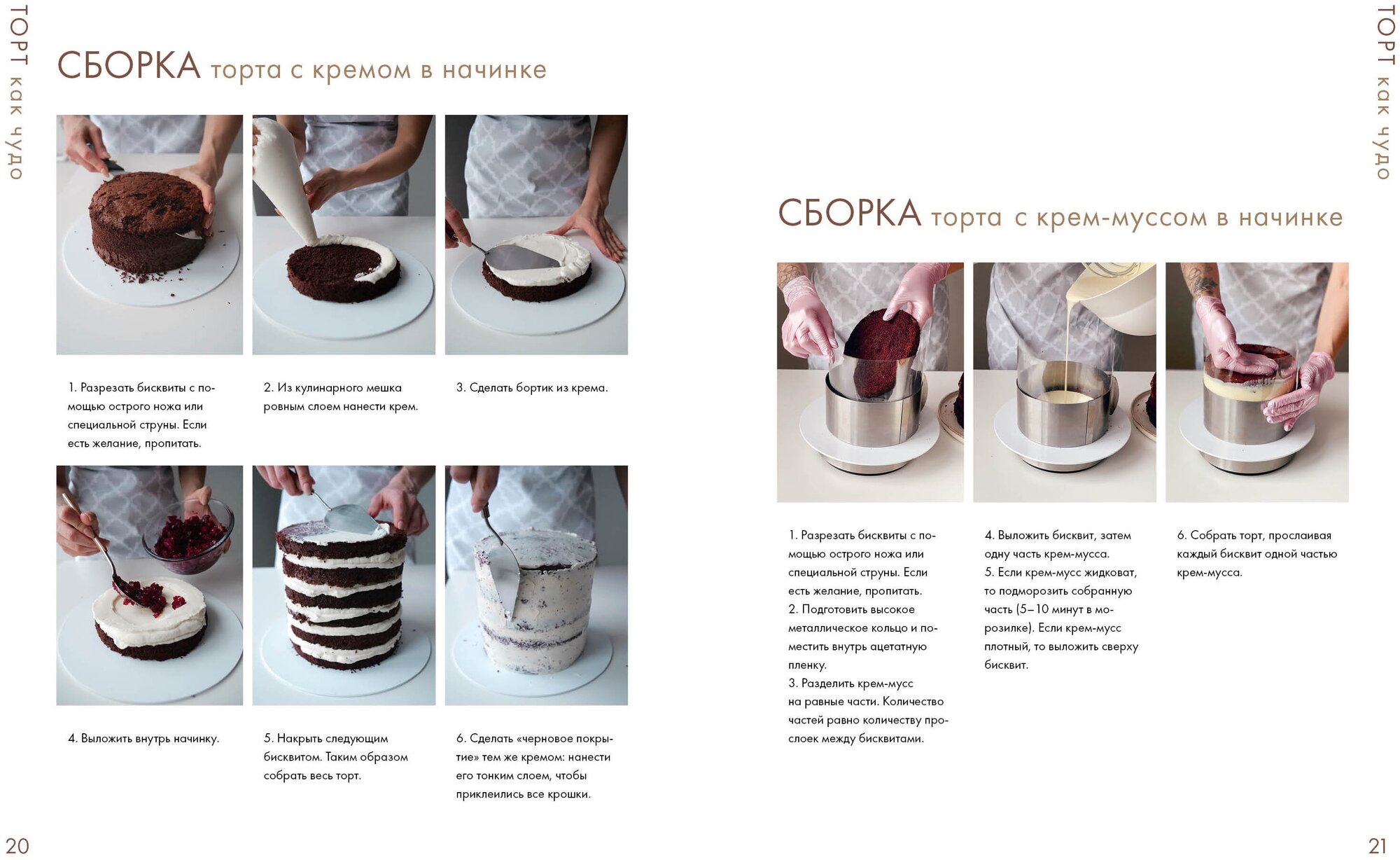 ТОРТ как чудо

СБОРКА торта с кремом в начинке

1. Разрезать бисквиты с помощью острого ножа или специальной струны. Если есть желание, пропитать.

2. Из кулинарного мешка ровным слоем нанести крем.

3. Сделать бортик из крема.

4. Выложить внутрь начинку.

5. Накрыть следующим бисквитом. Таким образом собрать весь торт.

6. Сделать «черновое покрытие» тем же кремом: нанести его тонким слоем, чтобы приклеились все крошки.

20

ТОРТ как чудо

СБОРКА торта с крем-муссом в начинке

1. Разрезать бисквиты с помощью острого ножа или специальной струны. Если есть желание, пропитать.
2. Подготовить высокое металлическое кольцо и поместить внутрь ацетатную пленку.
3. Разделить крем-мусс на равные части. Количество частей равно количеству прослоек между бисквитами.

4. Выложить бисквит, затем одну часть крем-мусса.
5. Если крем-мусс жидковат, то подморозить собранную часть (5–10 минут в морозилке). Если крем-мусс плотный, то выложить сверху бисквит.

6. Собрать торт, прослаивая каждый бисквит одной частью крем-мусса.

21