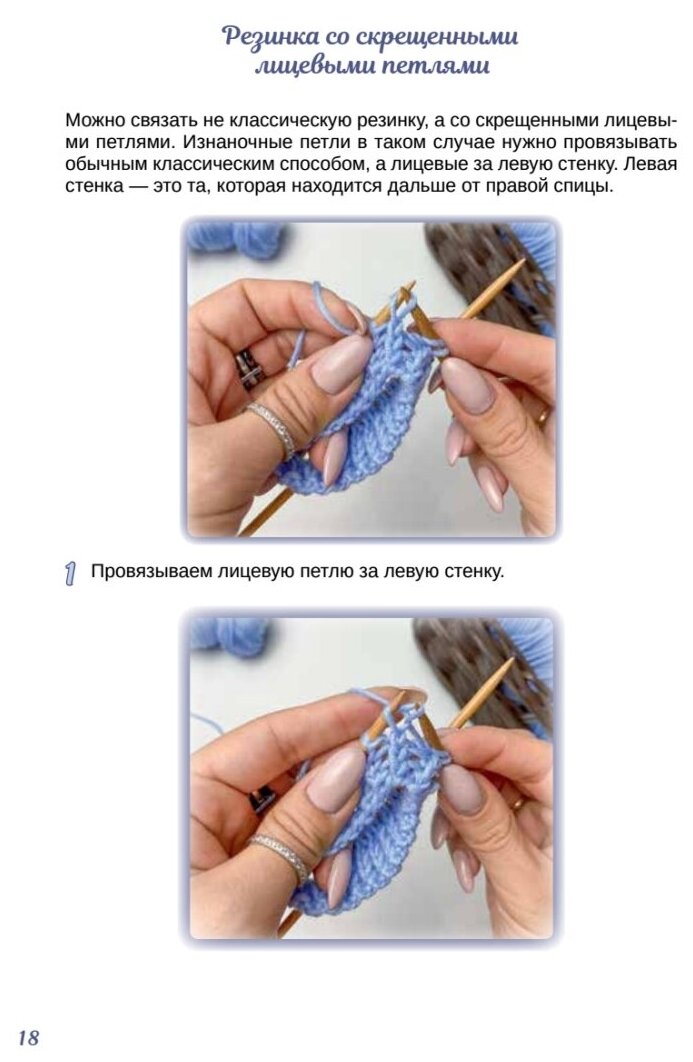 Резинка со скрещенными лицевыми петлями

Можно связать не классическую резинку, а со скрещенными лицевыми петлями. Изнаночные петли в таком случае нужно провязывать обычным классическим способом, а лицевые за левую стенку. Левая стенка — это та, которая находится дальше от правой спицы.

1 Провязываем лицевую петлю за левую стенку.

18