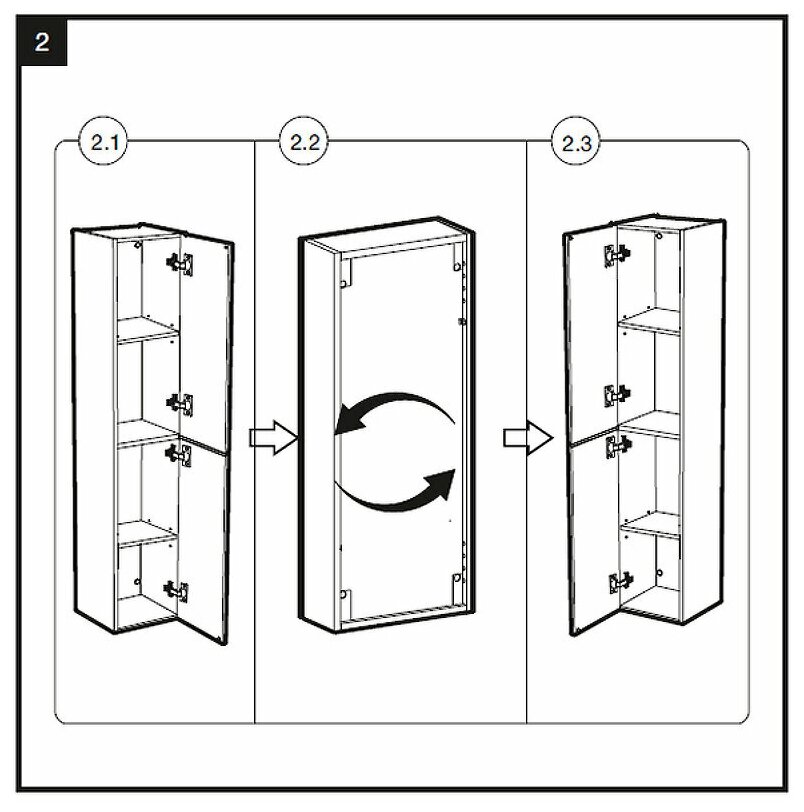 2

2.1

2.2

2.3