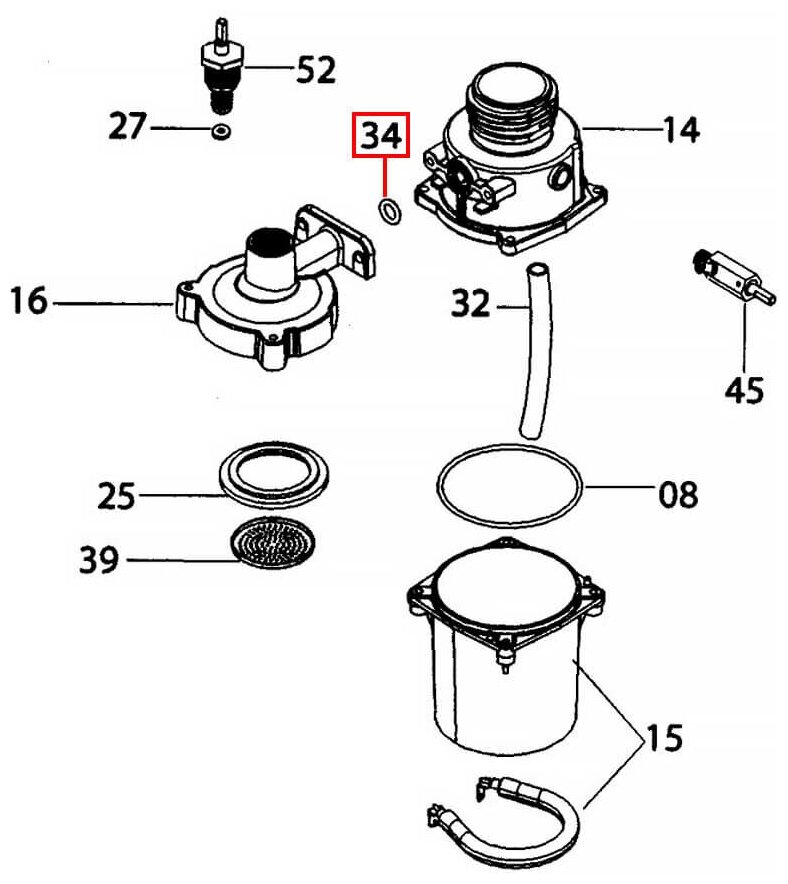 52
27
34
14
16
32
45
25
08
39
15