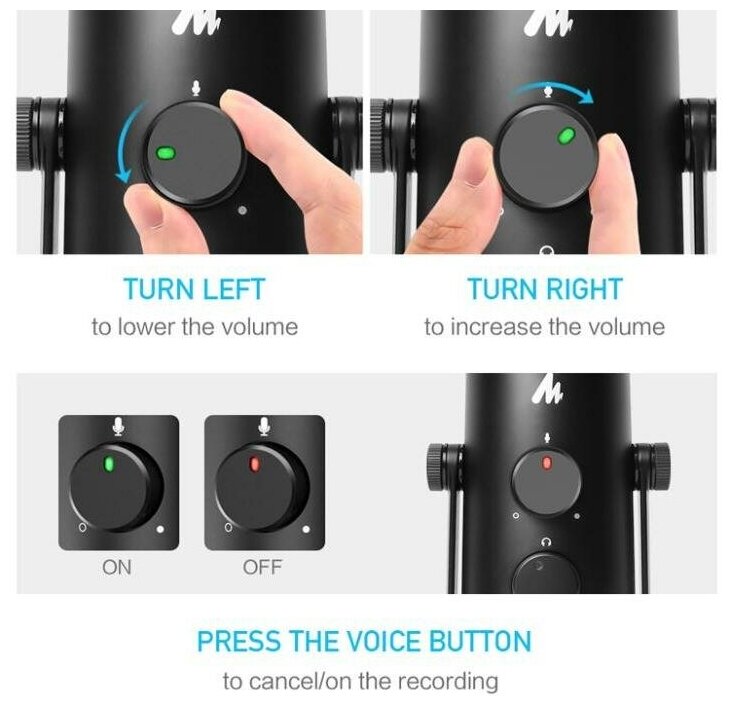 TURN LEFT
to lower the volume

TURN RIGHT
to increase the volume

ON

OFF

PRESS THE VOICE BUTTON
to cancel/on the recording