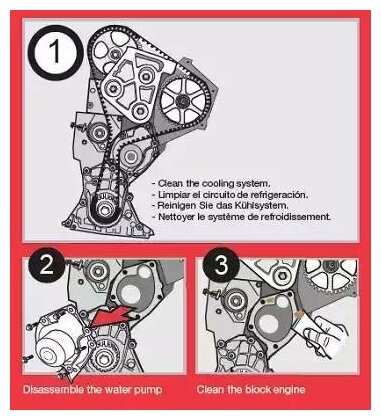 1

- Clean the cooling system.
- Limpiar el circuito de refrigeración.
- Reinigen Sie das Kühlsystem.
- Nettoyer le système de refroidissement.

2

Disassemble the water pump

3

Clean the block engine