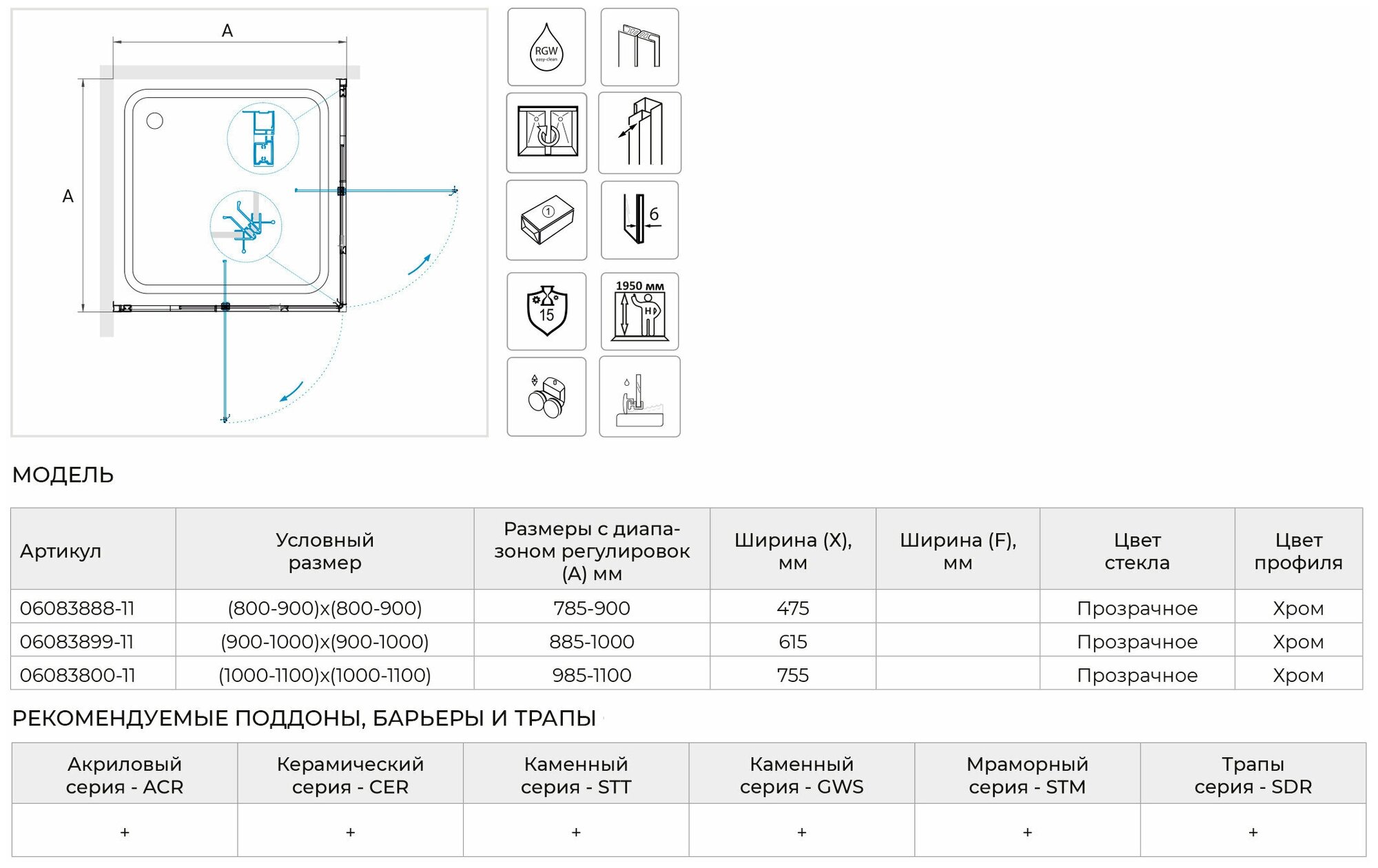 A

A

RGW
easy-clean

①

6

15

1950 мм

МОДЕЛЬ

| Артикул | Условный размер | Размеры с диапазоном регулировок (А) мм | Ширина (X), мм | Ширина (F), мм | Цвет стекла | Цвет профиля |
|---|---|---|---|---|---|---|
| 06083888-11 | (800-900)x(800-900) | 785-900 | 475 | | Прозрачное | Хром |
| 06083899-11 | (900-1000)x(900-1000) | 885-1000 | 615 | | Прозрачное | Хром |
| 06083800-11 | (1000-1100)x(1000-1100) | 985-1100 | 755 | | Прозрачное | Хром |

РЕКОМЕНДУЕМЫЕ ПОДДОНЫ, БАРЬЕРЫ И ТРАПЫ

| Акриловый серия - ACR | Керамический серия - CER | Каменный серия - STT | Каменный серия - GWS | Мраморный серия - STM | Трапы серия - SDR |
|---|---|---|---|---|---|
| + | + | + | + | + | + |