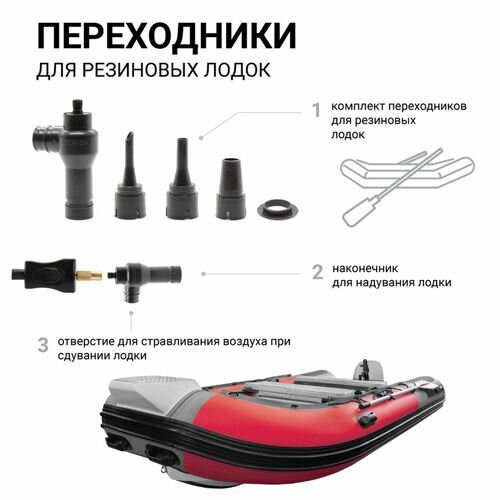 ПЕРЕХОДНИКИ
ДЛЯ РЕЗИНОВЫХ ЛОДОК

1 комплект переходников для резиновых лодок

2 наконечник для надувания лодки

3 отверстие для стравливания воздуха при сдувании лодки