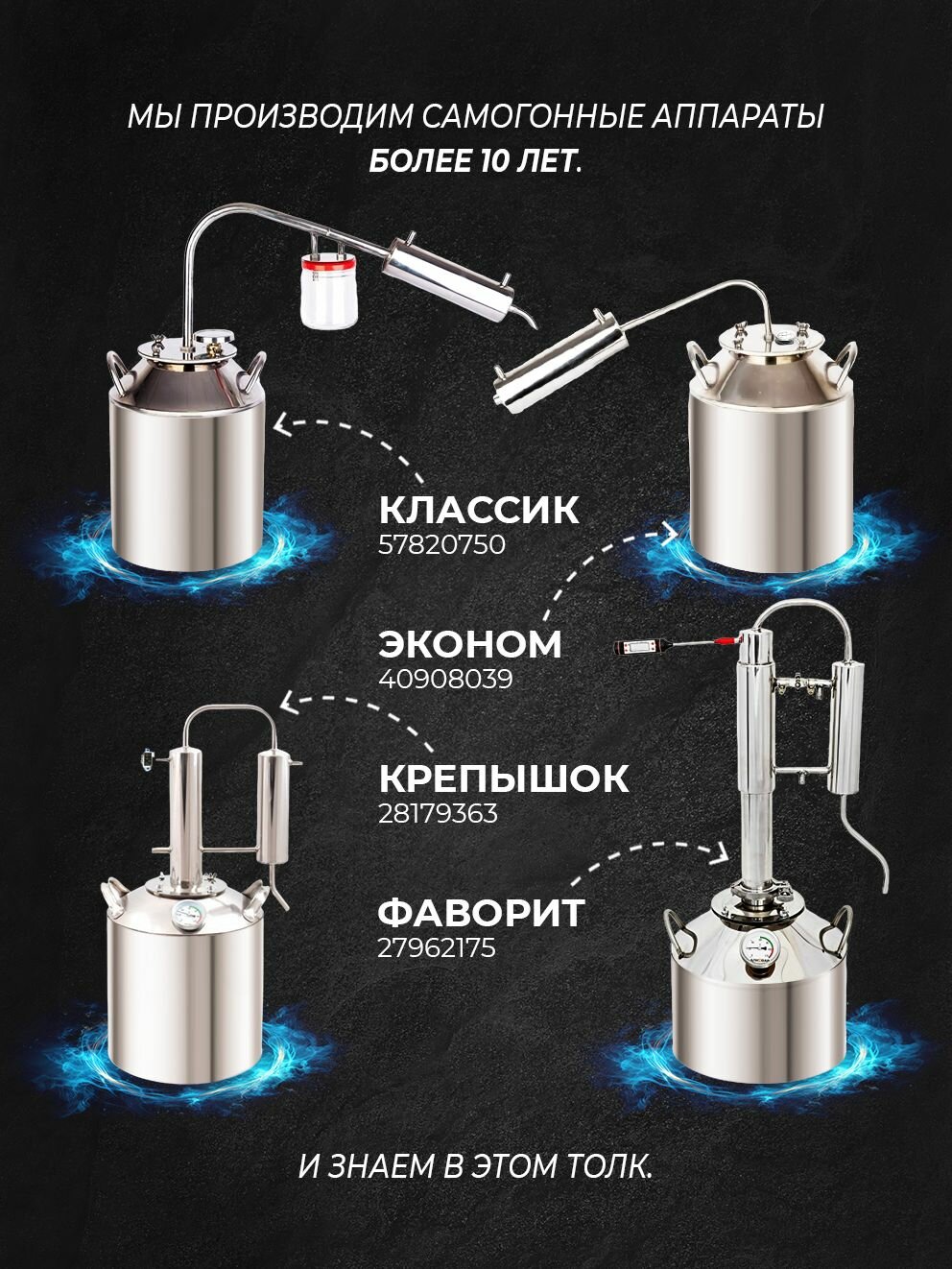 МЫ ПРОИЗВОДИМ САМОГОННЫЕ АППАРАТЫ
БОЛЕЕ 10 ЛЕТ.

КЛАССИК
57820750

ЭКОНОМ
40908039

КРЕПЫШОК
28179363

ФАВОРИТ
27962175

И ЗНАЕМ В ЭТОМ ТОЛК.