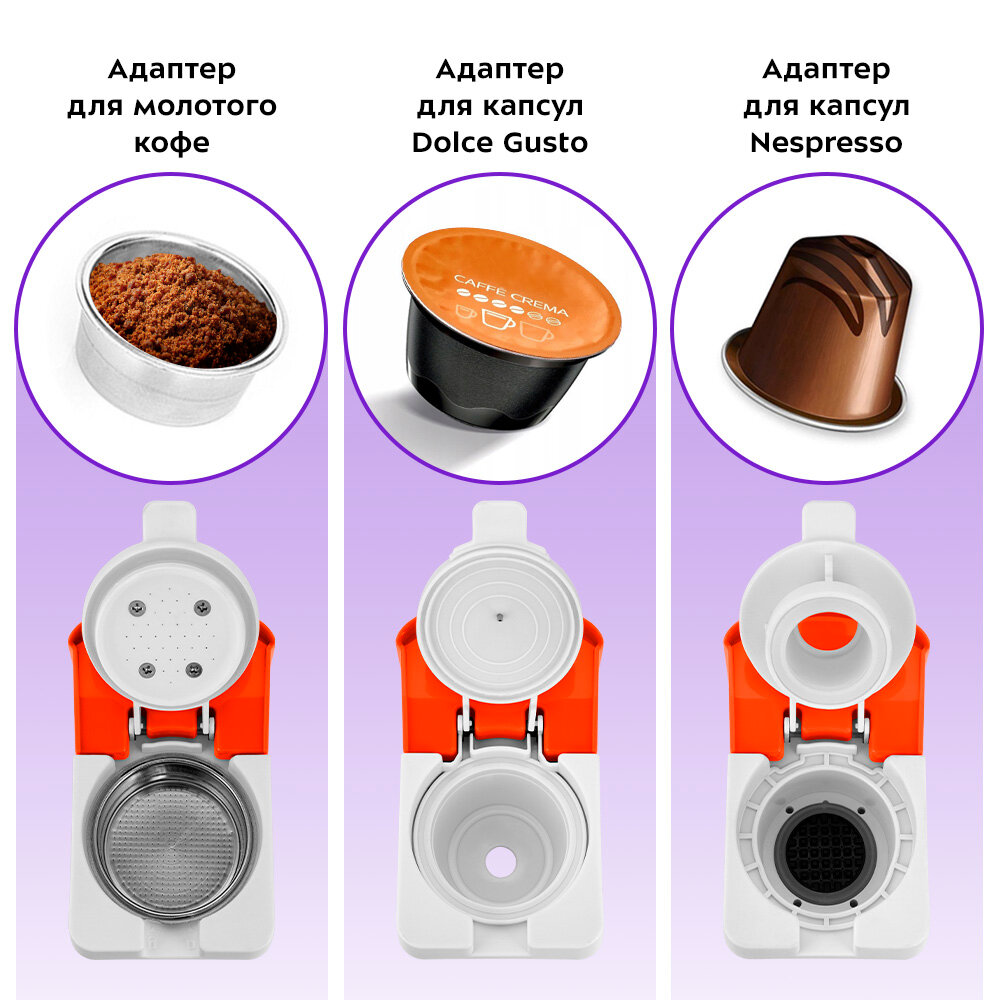 Адаптер для молотого кофе

Адаптер для капсул Dolce Gusto

Адаптер для капсул Nespresso

CAFFE CREMA