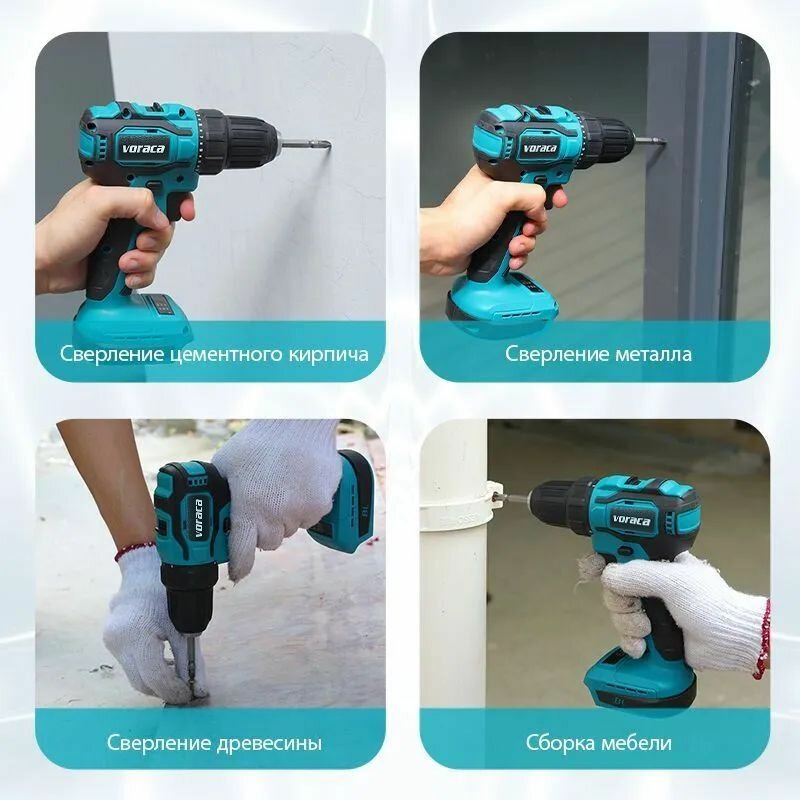 voraca

Сверление цементного кирпича

voraca

Сверление металла

voraca

Сверление древесины

voraca

Сборка мебели