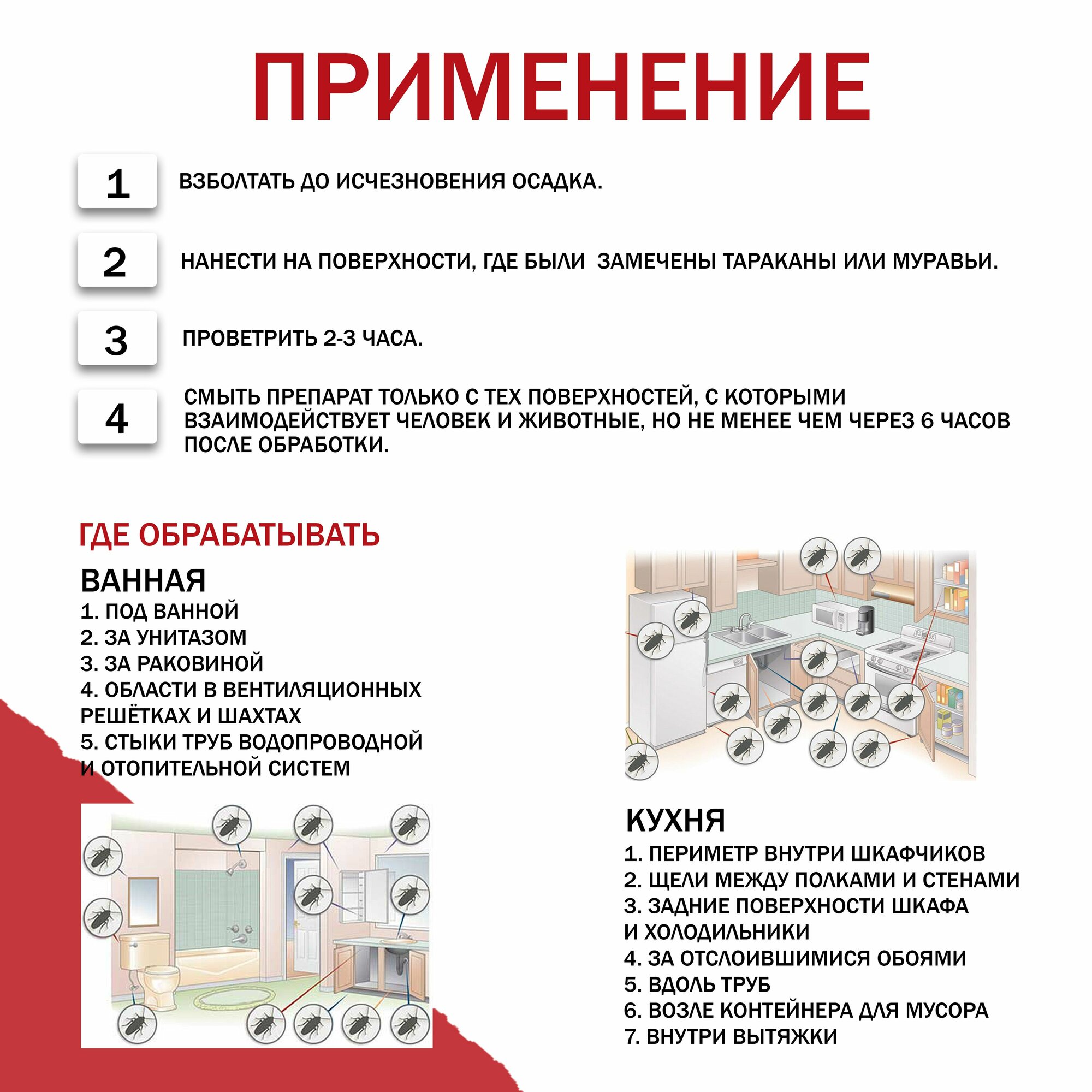 ПРИМЕНЕНИЕ

1
ВЗБОЛТАТЬ ДО ИСЧЕЗНОВЕНИЯ ОСАДКА.

2
НАНЕСТИ НА ПОВЕРХНОСТИ, ГДЕ БЫЛИ ЗАМЕЧЕНЫ ТАРАКАНЫ ИЛИ МУРАВЬИ.

3
ПРОВЕТРИТЬ 2-3 ЧАСА.

4
СМЫТЬ ПРЕПАРАТ ТОЛЬКО С ТЕХ ПОВЕРХНОСТЕЙ, С КОТОРЫМИ ВЗАИМОДЕЙСТВУЕТ ЧЕЛОВЕК И ЖИВОТНЫЕ, НО НЕ МЕНЕЕ ЧЕМ ЧЕРЕЗ 6 ЧАСОВ ПОСЛЕ ОБРАБОТКИ.

ГДЕ ОБРАБАТЫВАТЬ

ВАННАЯ
1. ПОД ВАННОЙ
2. ЗА УНИТАЗОМ
3. ЗА РАКОВИНОЙ
4. ОБЛАСТИ В ВЕНТИЛЯЦИОННЫХ РЕШЁТКАХ И ШАХТАХ
5. СТЫКИ ТРУБ ВОДОПРОВОДНОЙ И ОТОПИТЕЛЬНОЙ СИСТЕМ

КУХНЯ
1. ПЕРИМЕТР ВНУТРИ ШКАФЧИКОВ
2. ЩЕЛИ МЕЖДУ ПОЛКАМИ И СТЕНАМИ
3. ЗАДНИЕ ПОВЕРХНОСТИ ШКАФА И ХОЛОДИЛЬНИКИ
4. ЗА ОТСЛОИВШИМИСЯ ОБОЯМИ
5. ВДОЛЬ ТРУБ
6. ВОЗЛЕ КОНТЕЙНЕРА ДЛЯ МУСОРА
7. ВНУТРИ ВЫТЯЖКИ